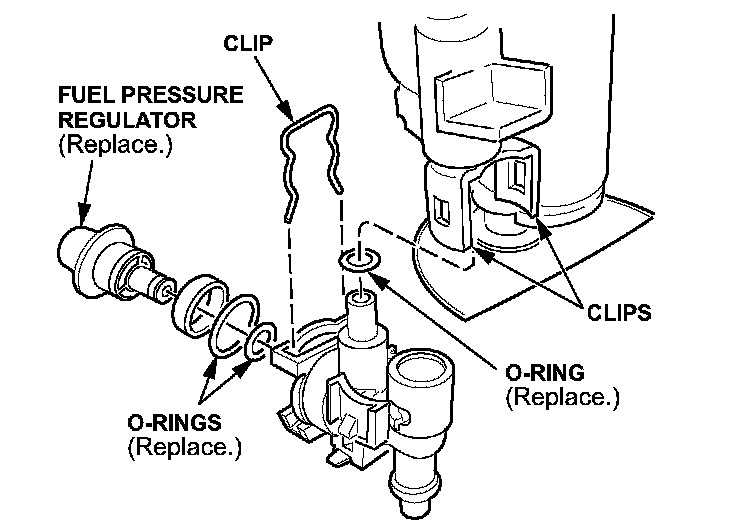 CLIP

FUEL PRESSURE REGULATOR
(Replace.)

CLIPS

O-RING
(Replace.)

O-RINGS
(Replace.)