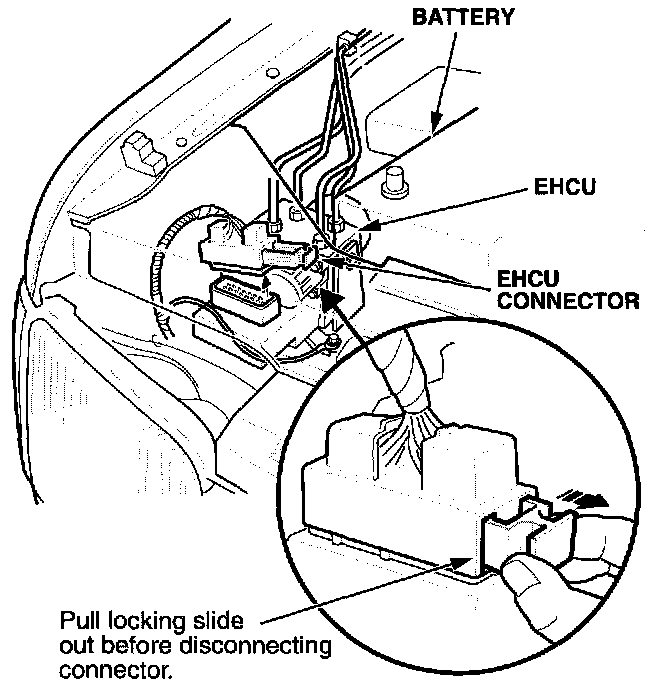 BATTERY

EHCU

EHCU CONNECTOR

Pull locking slide out before disconnecting connector.