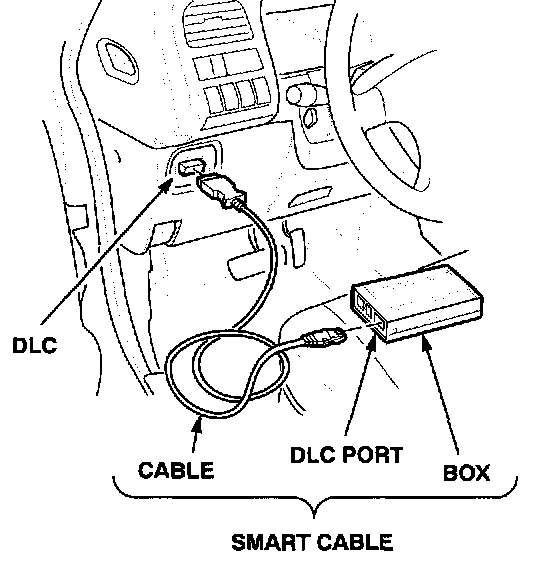 DLC

CABLE

DLC PORT

BOX

SMART CABLE