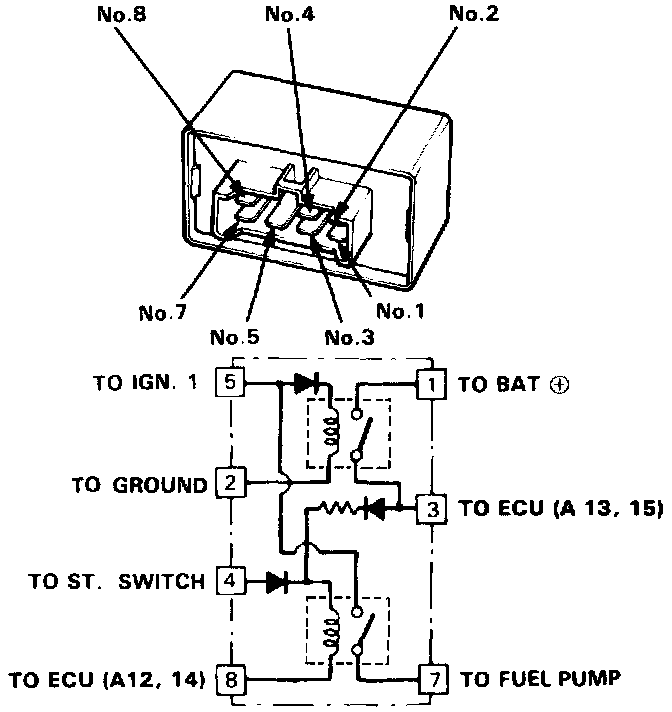 No.8
No.4
No.2
No.7
No.5
No.3
No.1

TO IGN. 1
5
1
TO BAT ⊕
TO GROUND
2
3
TO ECU (A 13, 15)
TO ST. SWITCH
4
TO ECU (A12, 14)
8
7
TO FUEL PUMP