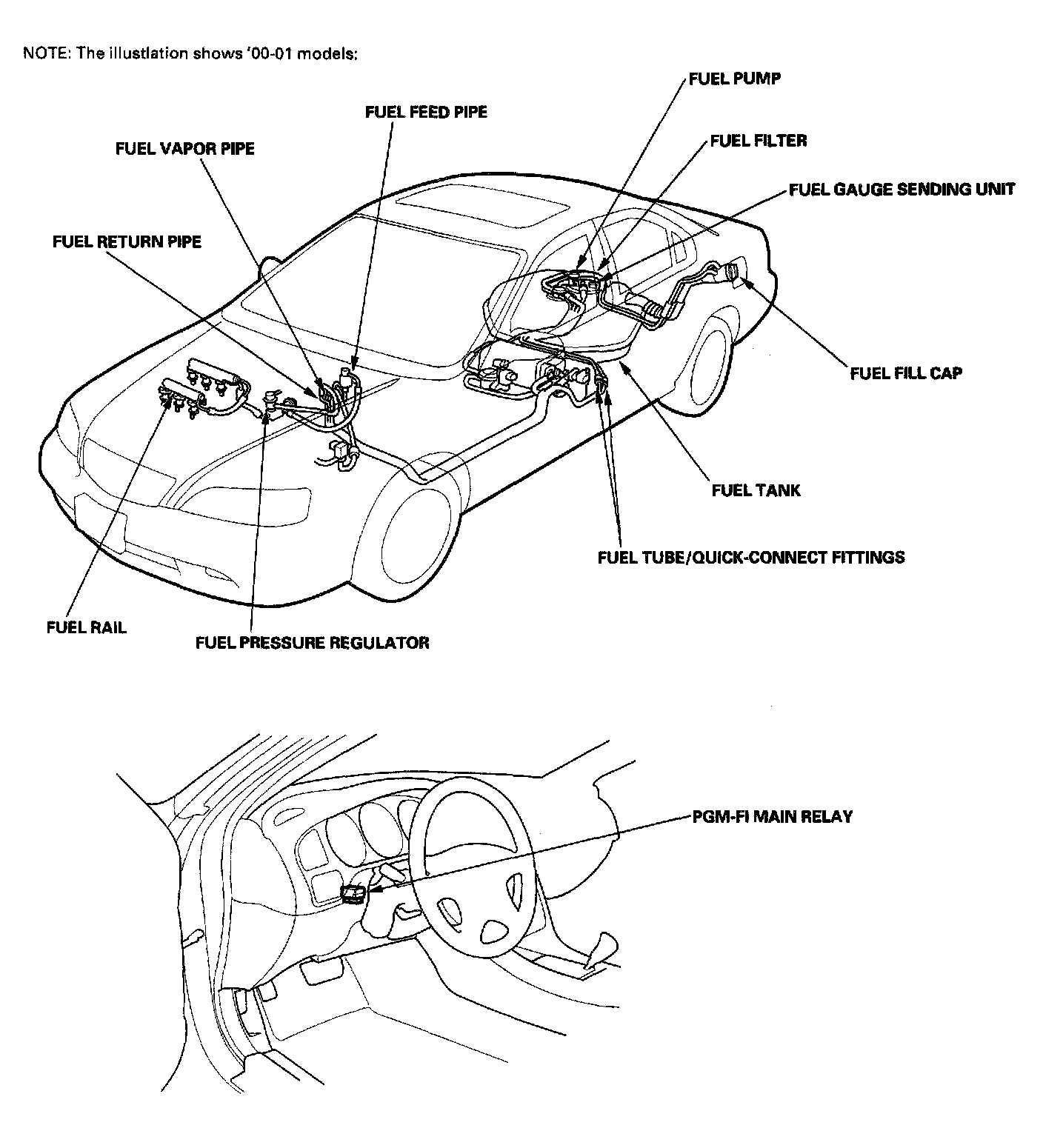 NOTE: The illustlation shows '00-01 models:

FUEL PUMP

FUEL FEED PIPE

FUEL FILTER

FUEL VAPOR PIPE

FUEL GAUGE SENDING UNIT

FUEL RETURN PIPE

FUEL FILL CAP

FUEL TANK

FUEL TUBE/QUICK-CONNECT FITTINGS

FUEL RAIL

FUEL PRESSURE REGULATOR

PGM-FI MAIN RELAY