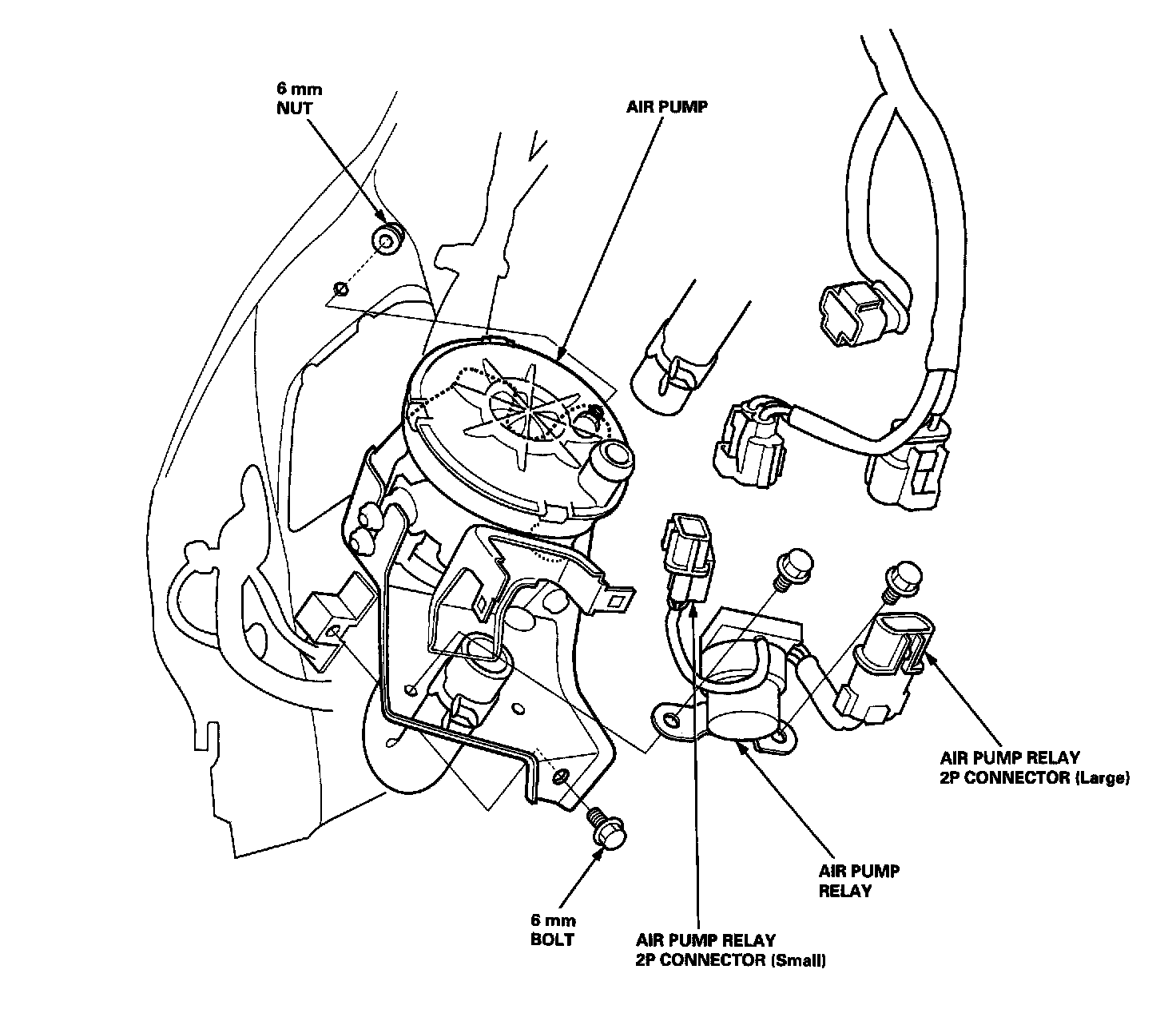 6 mm
NUT

AIR PUMP

AIR PUMP RELAY
2P CONNECTOR (Large)

AIR PUMP
RELAY

6 mm
BOLT

AIR PUMP RELAY
2P CONNECTOR (Small)