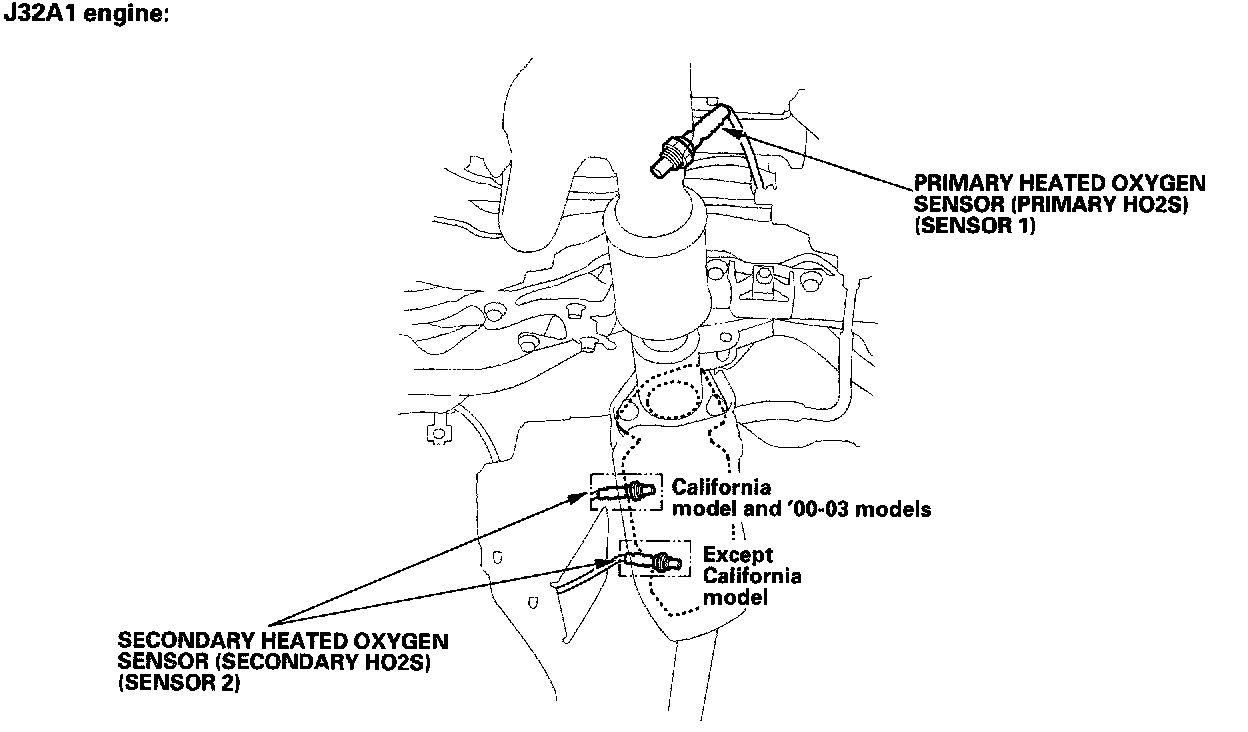 J32A1 engine:

PRIMARY HEATED OXYGEN SENSOR (PRIMARY HO2S) (SENSOR 1)

California model and '00-03 models

Except California model

SECONDARY HEATED OXYGEN SENSOR (SECONDARY HO2S) (SENSOR 2)