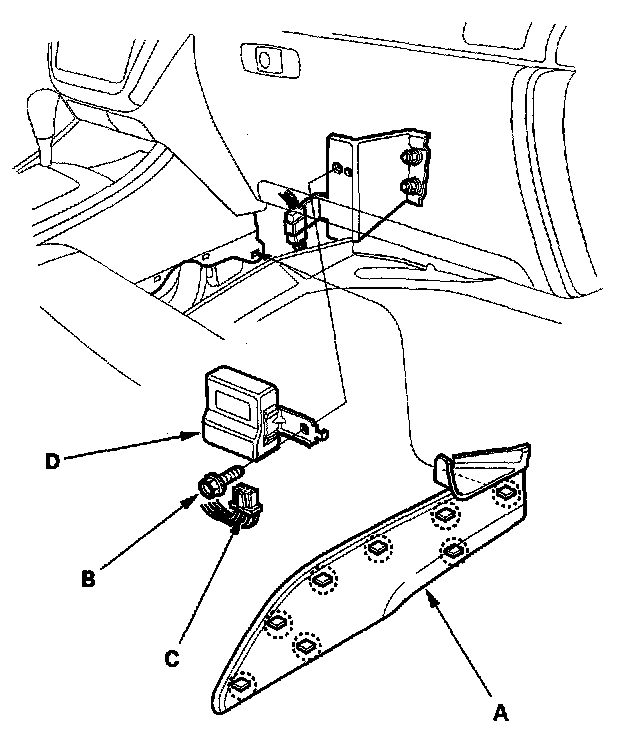 D
B
C
A