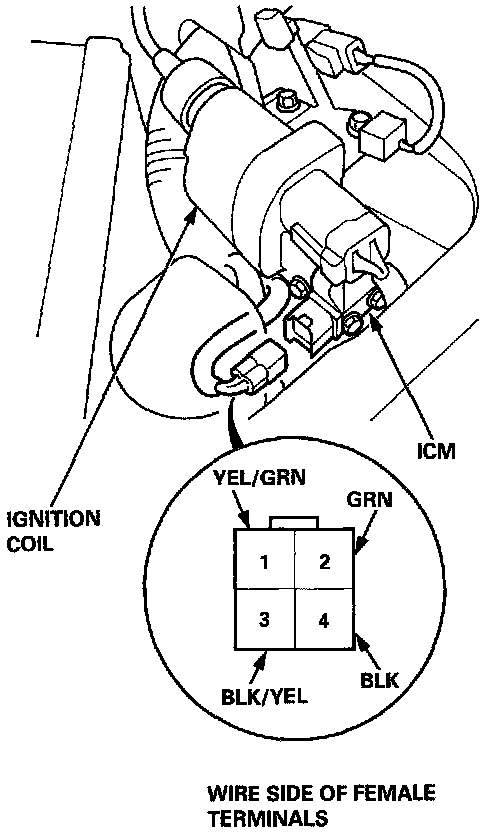 ICM

IGNITION COIL

YEL/GRN

GRN

1

2

3

4

BLK/YEL

BLK

WIRE SIDE OF FEMALE TERMINALS