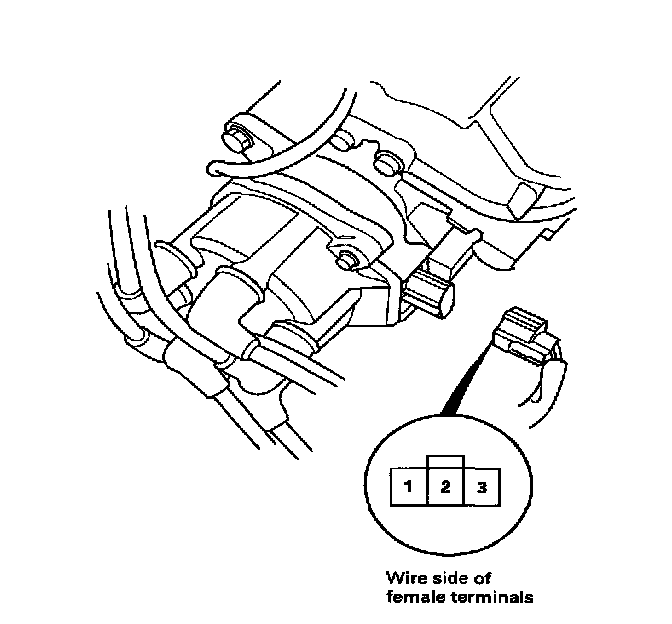 1 2 3

Wire side of female terminals