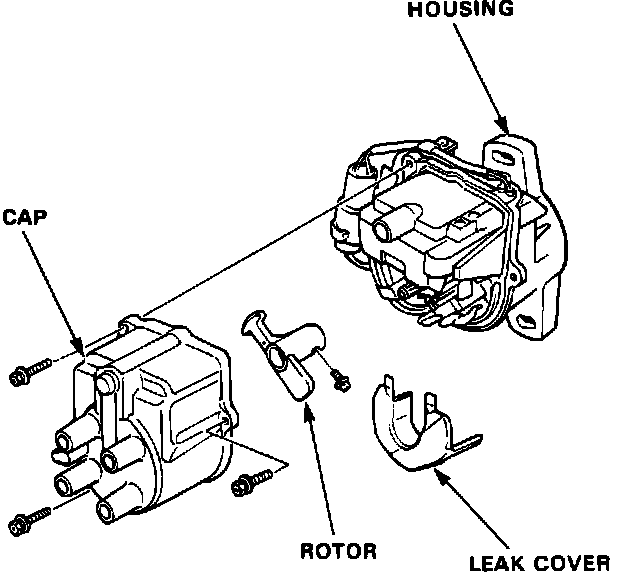 HOUSING

CAP

ROTOR

LEAK COVER