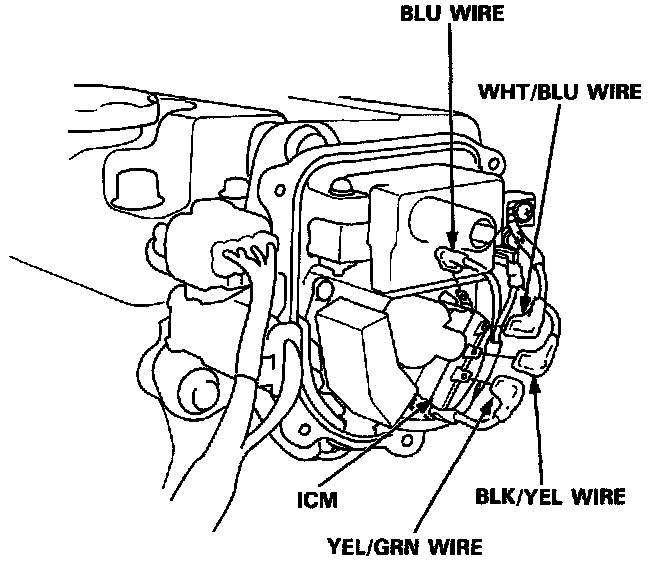 BLU WIRE
WHT/BLU WIRE
ICM
BLK/YEL WIRE
YEL/GRN WIRE