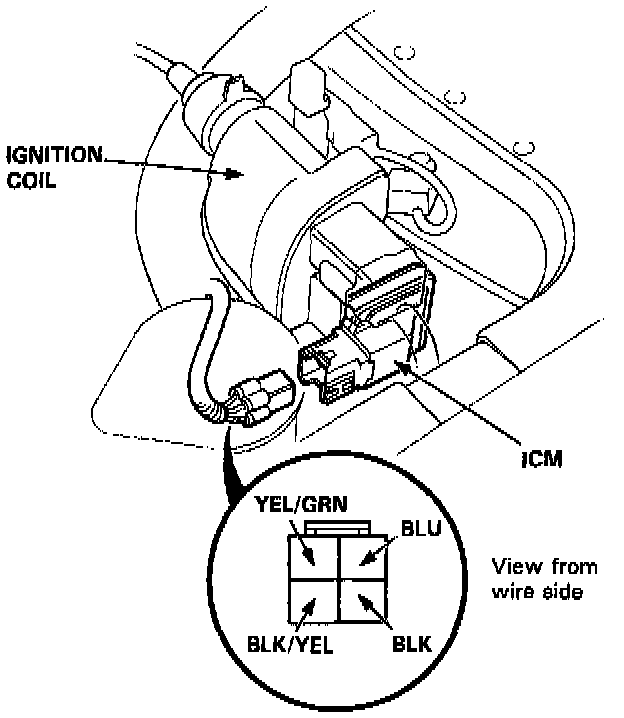 IGNITION COIL

ICM

YEL/GRN

BLU

BLK/YEL

BLK

View from wire side