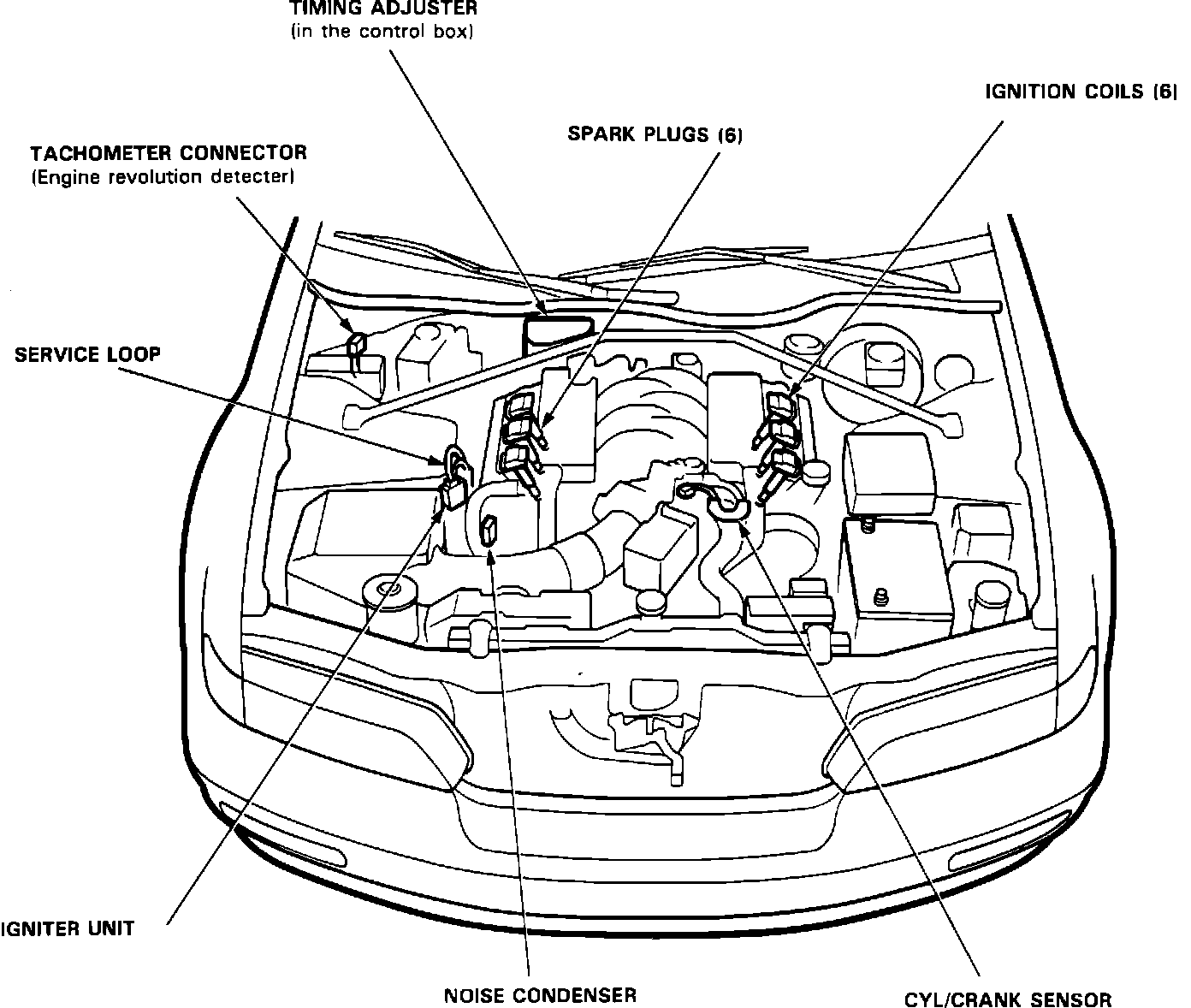 TIMING ADJUSTER
(in the control box)

IGNITION COILS (6)

SPARK PLUGS (6)

TACHOMETER CONNECTOR
(Engine revolution detecter)

SERVICE LOOP

IGNITER UNIT

NOISE CONDENSER

CYL/CRANK SENSOR