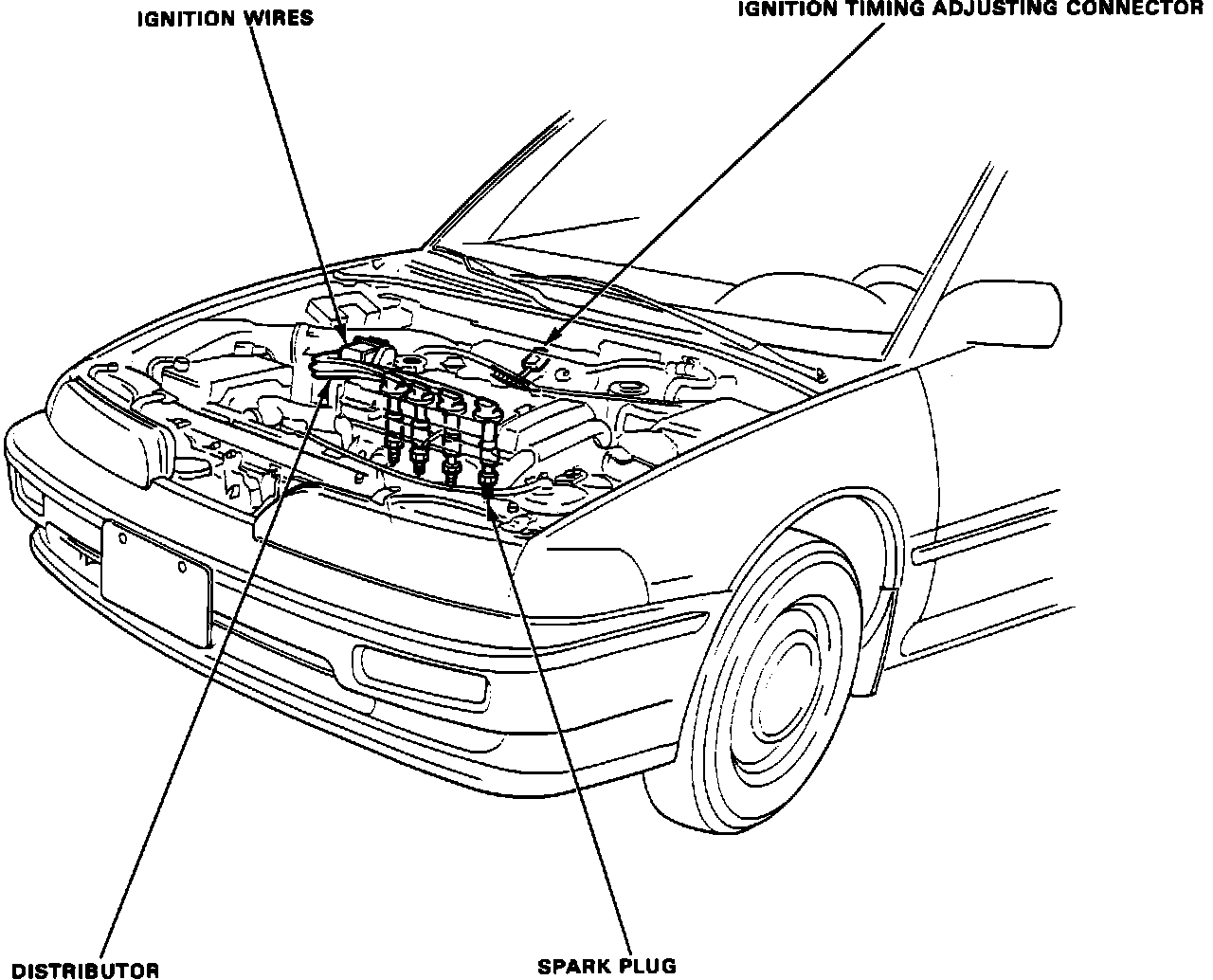 IGNITION WIRES

IGNITION TIMING ADJUSTING CONNECTOR

DISTRIBUTOR

SPARK PLUG