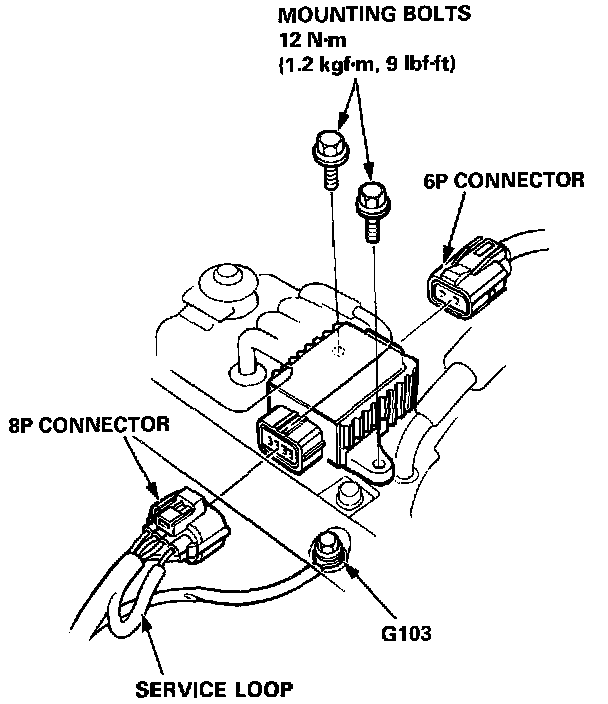 MOUNTING BOLTS
12 N·m
(1.2 kgf·m, 9 lbf·ft)

6P CONNECTOR

8P CONNECTOR

G103

SERVICE LOOP