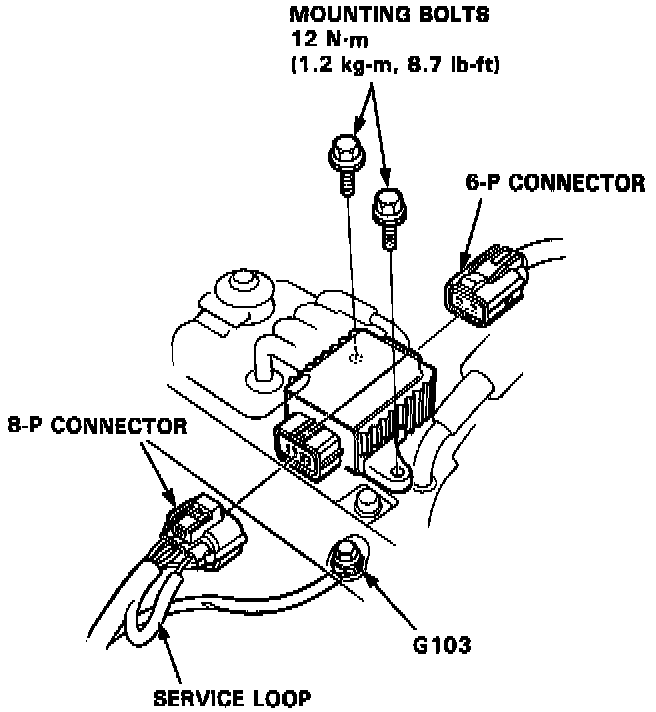 MOUNTING BOLTS
12 N·m
(1.2 kg-m, 8.7 lb-ft)

6-P CONNECTOR

8-P CONNECTOR

G103

SERVICE LOOP