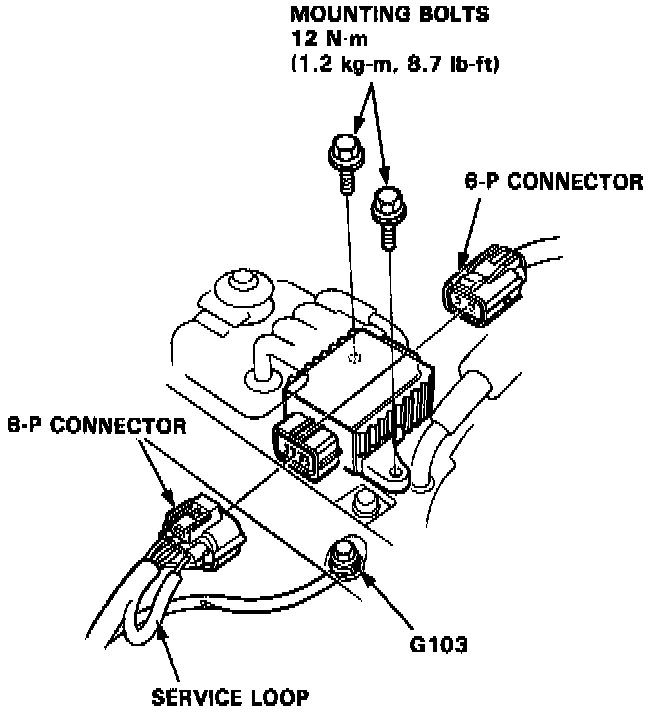 MOUNTING BOLTS
12 N·m
(1.2 kg-m, 8.7 lb-ft)

6-P CONNECTOR

6-P CONNECTOR

G103

SERVICE LOOP