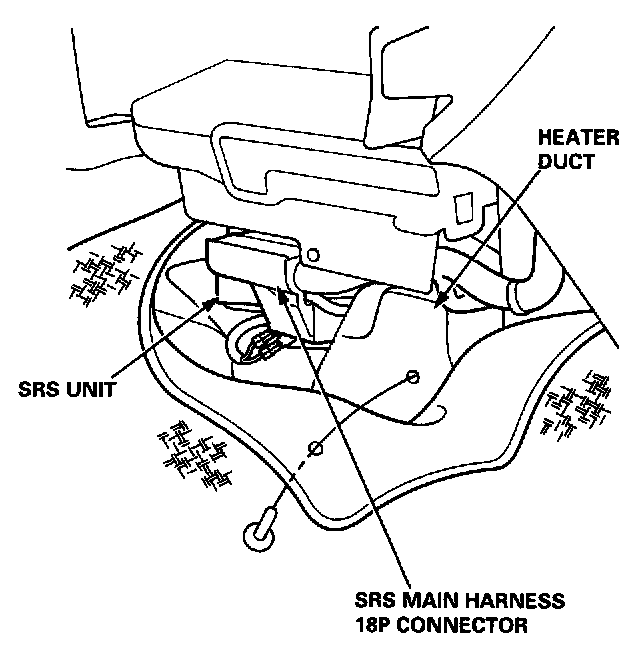 HEATER DUCT

SRS UNIT

SRS MAIN HARNESS 18P CONNECTOR