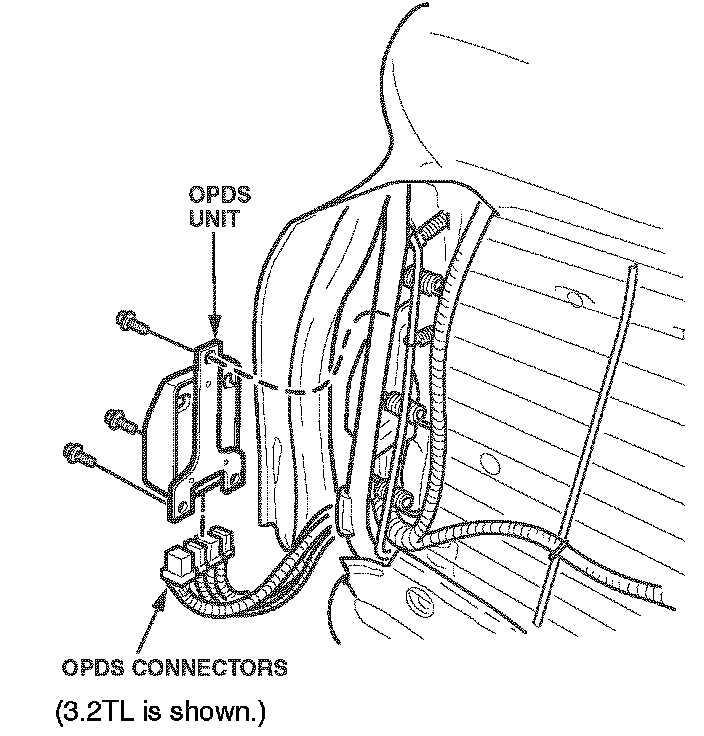 OPDS UNIT

OPDS CONNECTORS

(3.2TL is shown.)