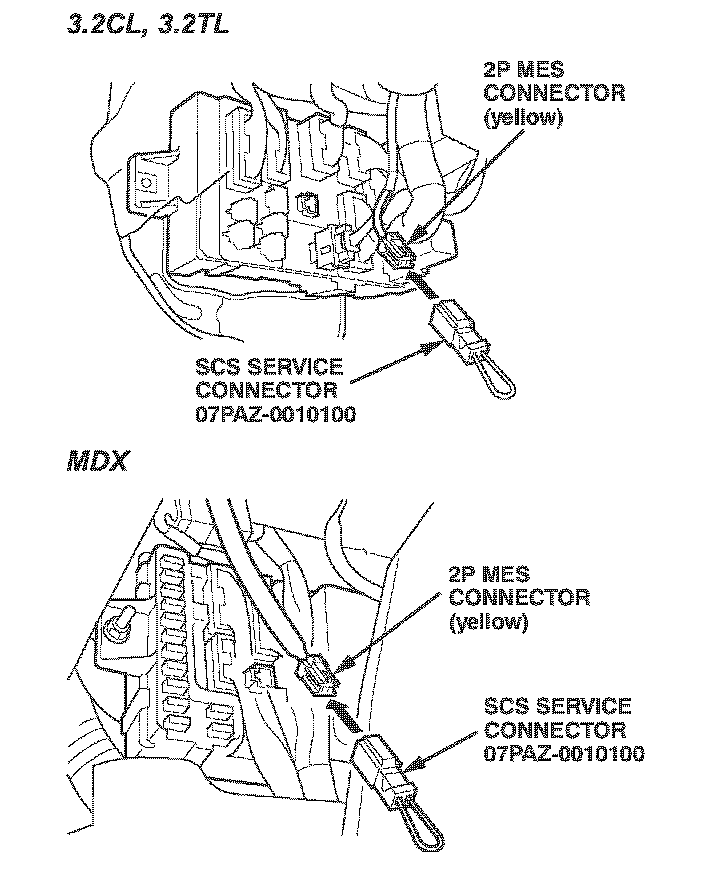 3.2CL, 3.2TL

2P MES CONNECTOR (yellow)

SCS SERVICE CONNECTOR 07PAZ-0010100

MDX

2P MES CONNECTOR (yellow)

SCS SERVICE CONNECTOR 07PAZ-0010100