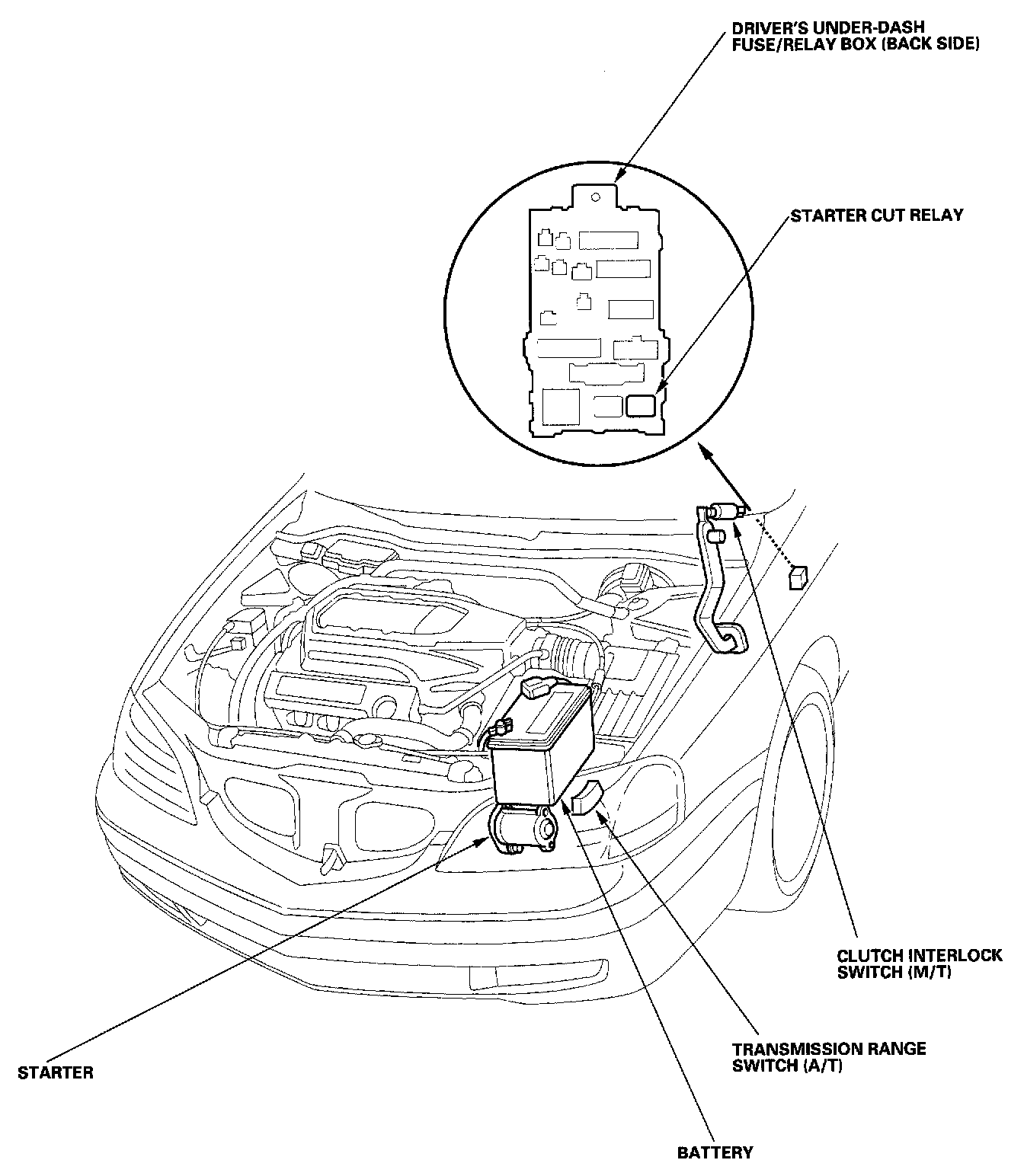 DRIVER'S UNDER-DASH FUSE/RELAY BOX (BACK SIDE)

STARTER CUT RELAY

CLUTCH INTERLOCK SWITCH (M/T)

TRANSMISSION RANGE SWITCH (A/T)

STARTER

BATTERY