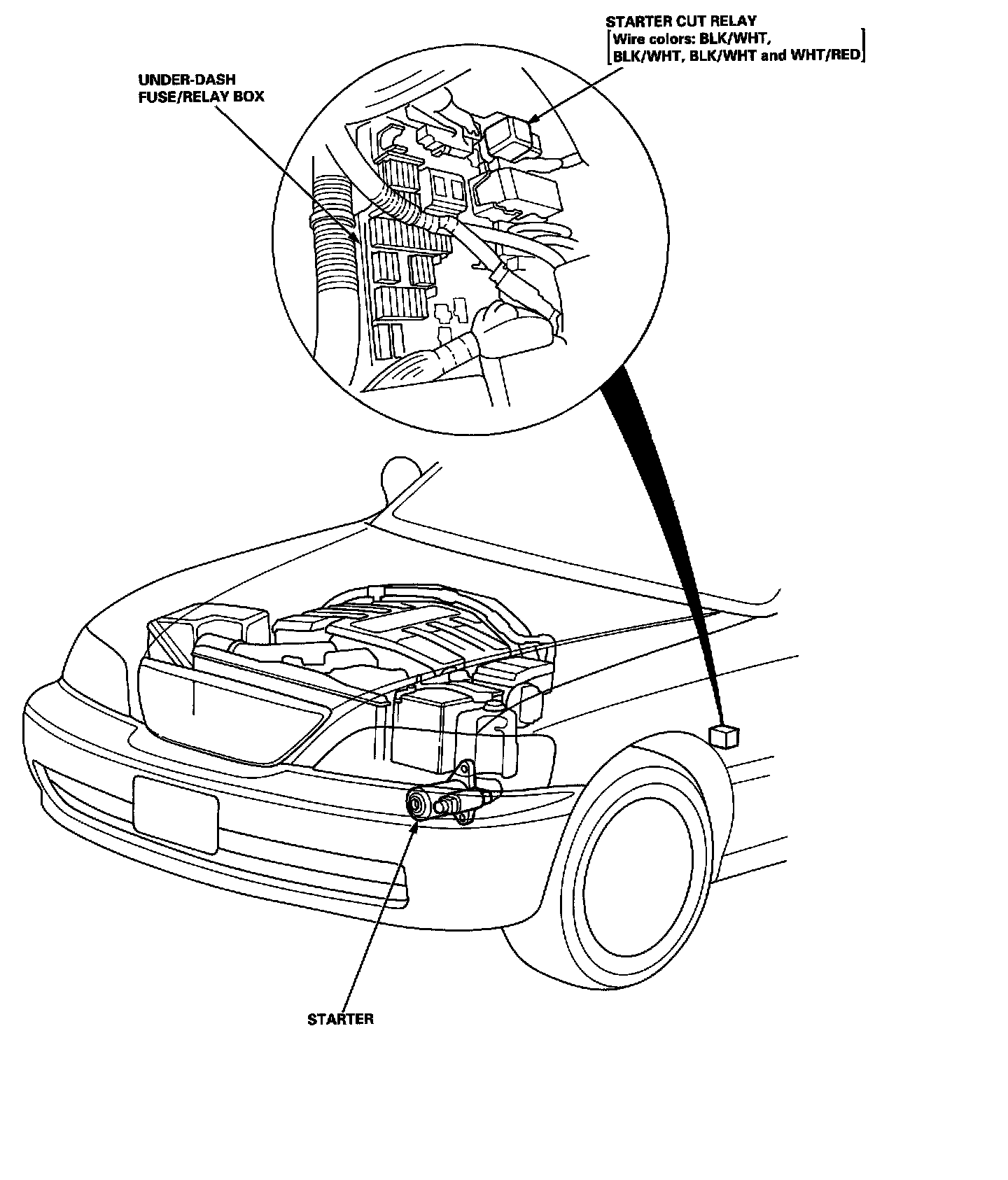 STARTER CUT RELAY
[Wire colors: BLK/WHT, BLK/WHT, BLK/WHT and WHT/RED]

UNDER-DASH FUSE/RELAY BOX

STARTER