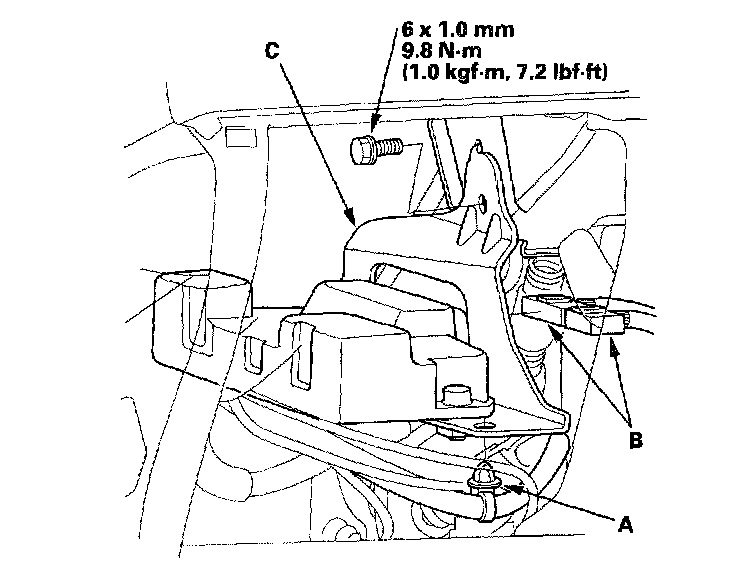 6 x 1.0 mm
9.8 N·m
(1.0 kgf·m, 7.2 lbf·ft)

C

B

A