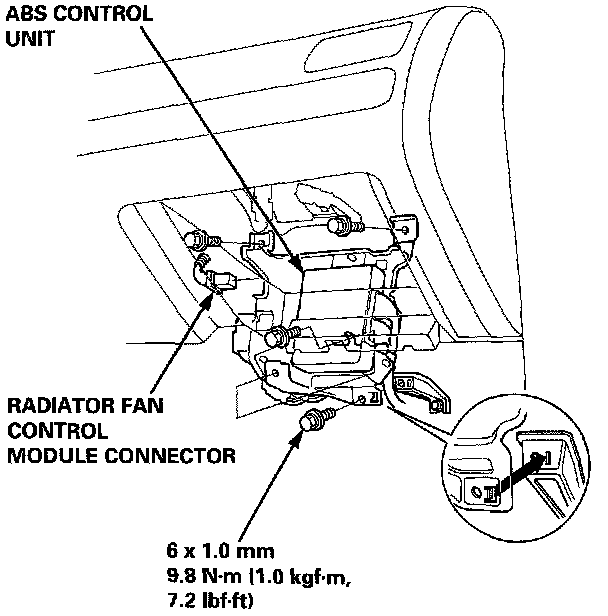 ABS CONTROL UNIT

RADIATOR FAN CONTROL MODULE CONNECTOR

6 x 1.0 mm
9.8 N·m (1.0 kgf·m, 7.2 lbf·ft)