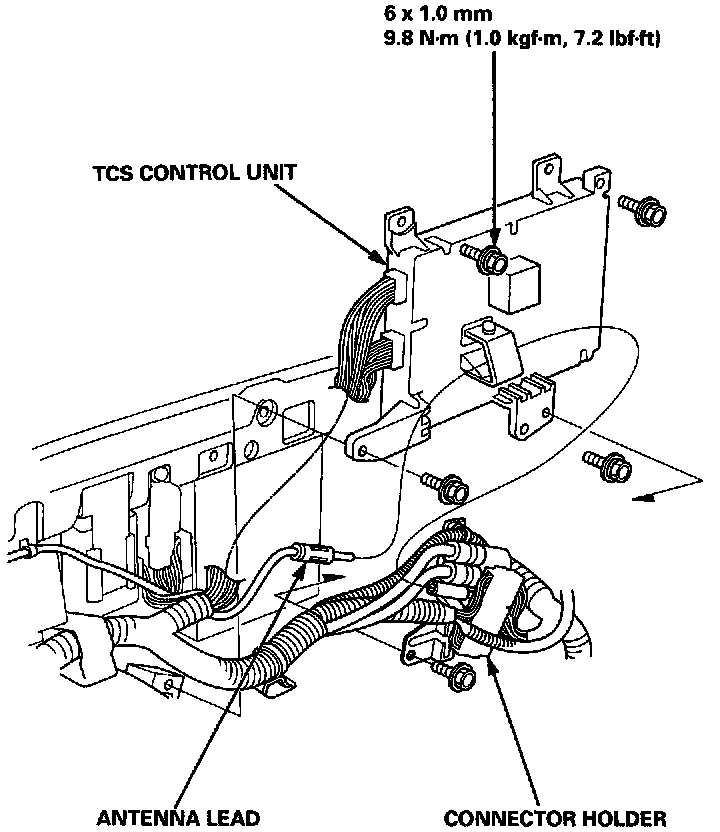 6 x 1.0 mm
9.8 N·m (1.0 kgf·m, 7.2 lbf·ft)

TCS CONTROL UNIT

ANTENNA LEAD

CONNECTOR HOLDER