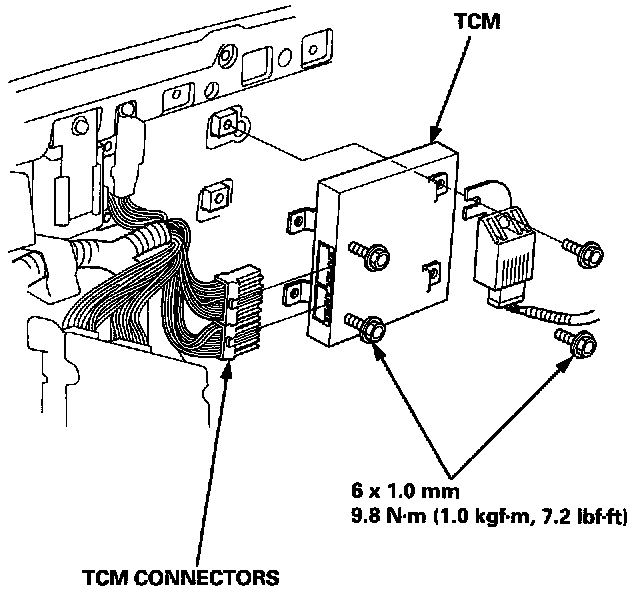 TCM

6 x 1.0 mm
9.8 N·m (1.0 kgf·m, 7.2 lbf·ft)

TCM CONNECTORS