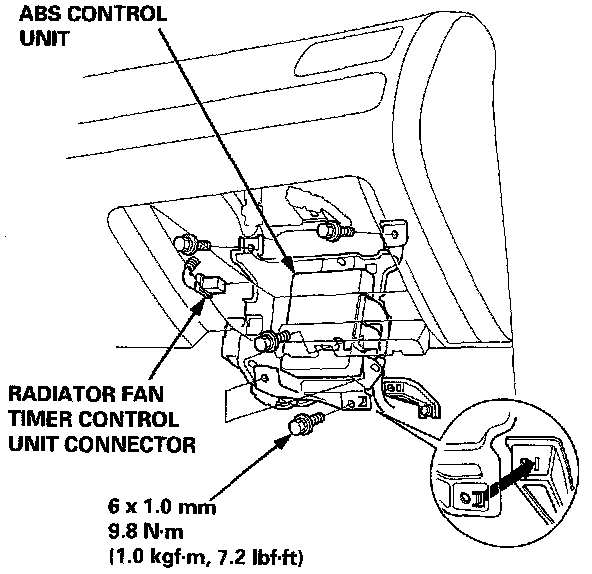 ABS CONTROL UNIT

RADIATOR FAN TIMER CONTROL UNIT CONNECTOR

6 x 1.0 mm
9.8 N·m
(1.0 kgf·m, 7.2 lbf·ft)