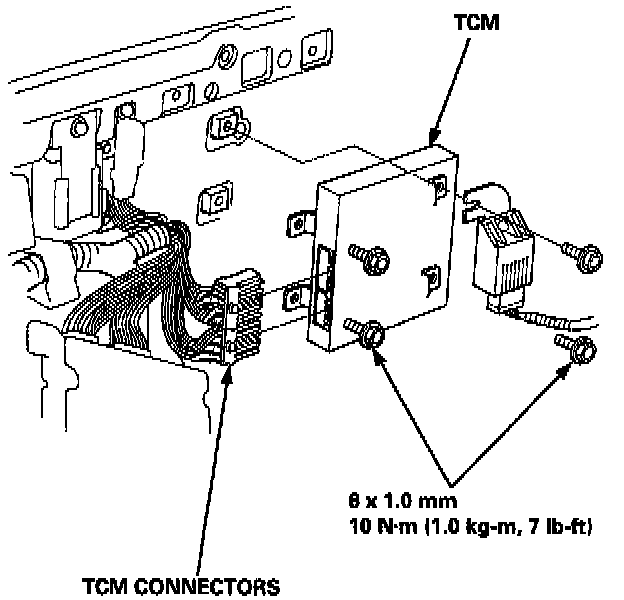 TCM

6 x 1.0 mm
10 N·m (1.0 kg-m, 7 lb-ft)

TCM CONNECTORS