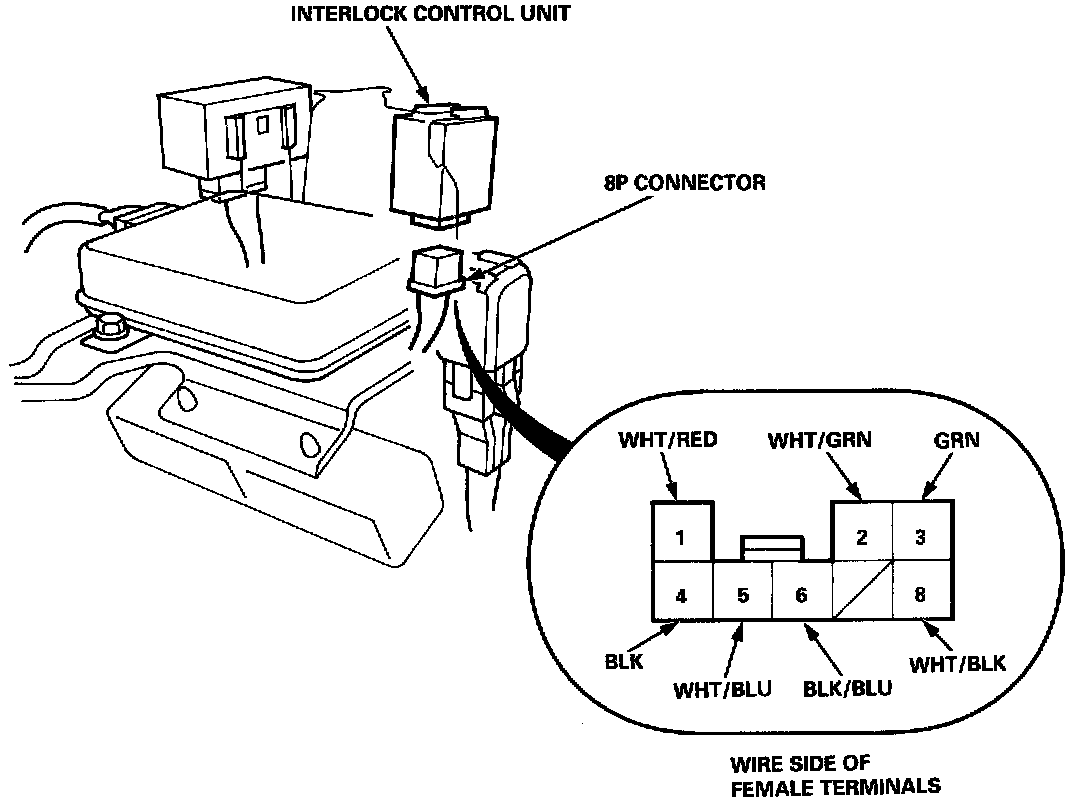 INTERLOCK CONTROL UNIT

8P CONNECTOR

WHT/RED
WHT/GRN
GRN

1
2
3
4
5
6
8

BLK
WHT/BLU
BLK/BLU
WHT/BLK

WIRE SIDE OF FEMALE TERMINALS