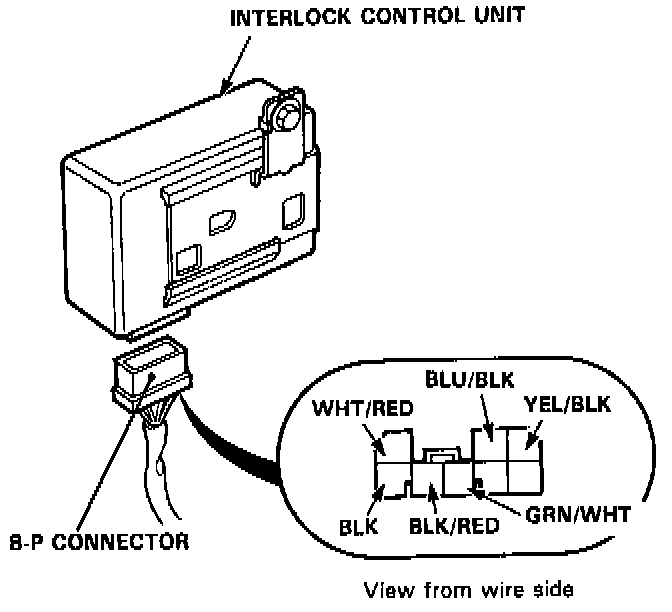 INTERLOCK CONTROL UNIT

8-P CONNECTOR

WHT/RED
BLU/BLK
YEL/BLK
BLK
BLK/RED
GRN/WHT

View from wire side