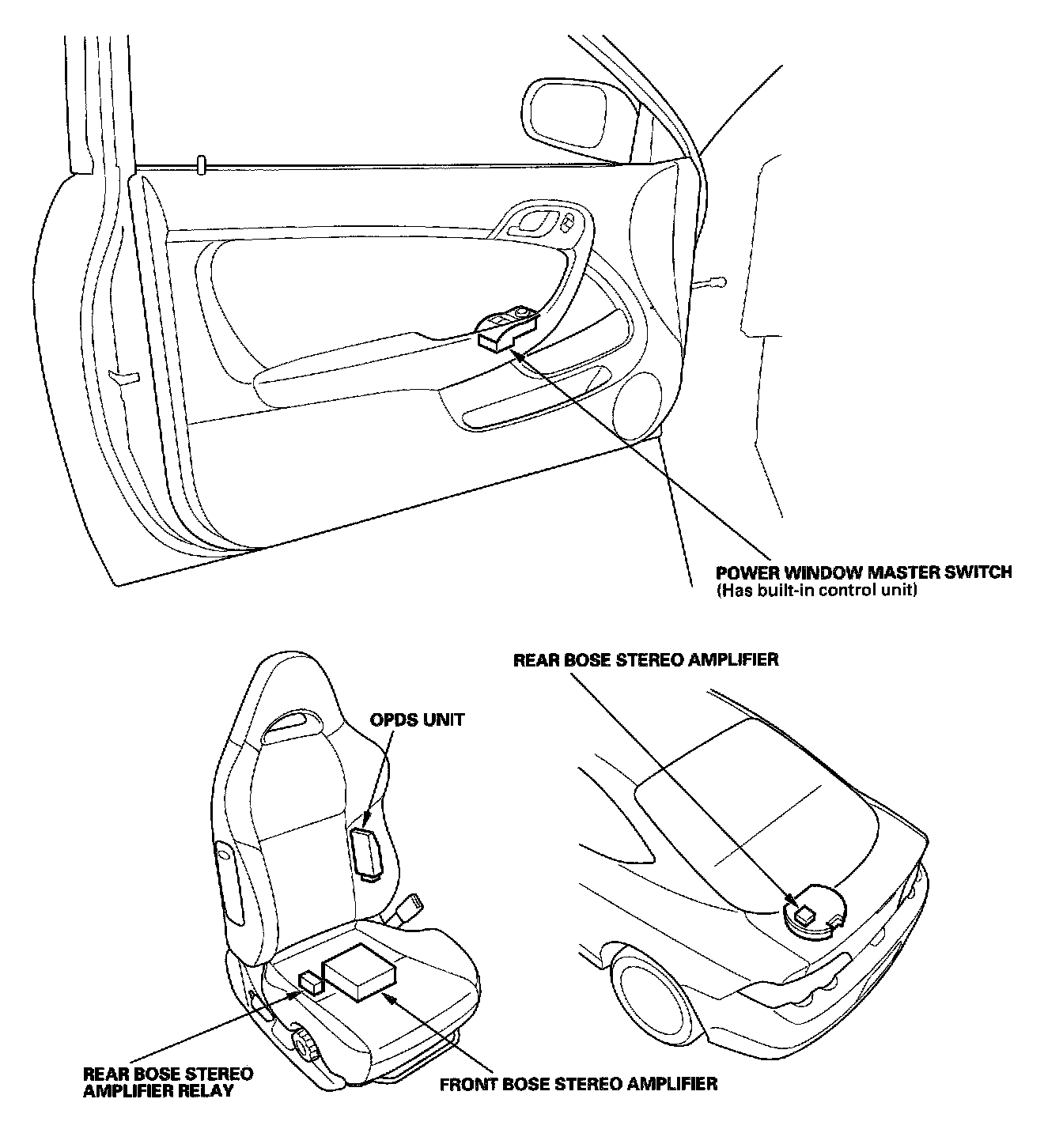 POWER WINDOW MASTER SWITCH
(Has built-in control unit)

REAR BOSE STEREO AMPLIFIER

OPDS UNIT

REAR BOSE STEREO AMPLIFIER RELAY

FRONT BOSE STEREO AMPLIFIER