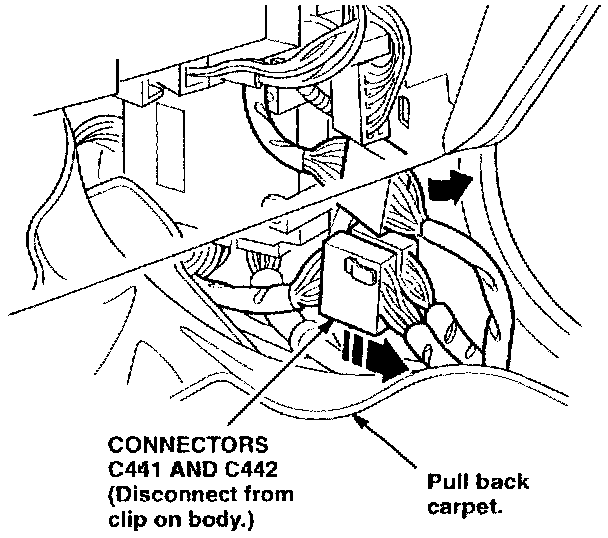 CONNECTORS C441 AND C442 (Disconnect from clip on body.)

Pull back carpet.