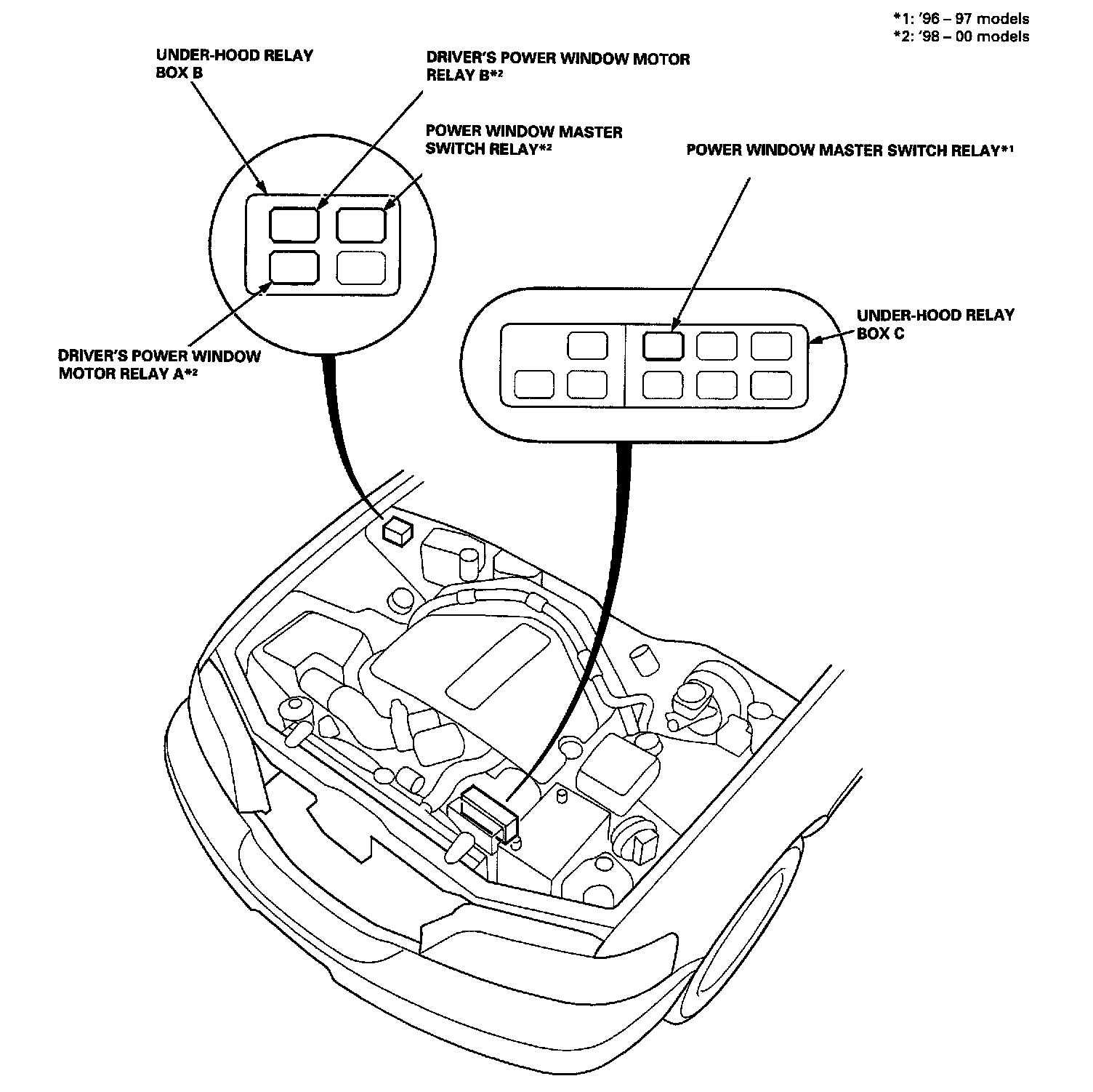 *1: '96 – 97 models
*2: '98 – 00 models

UNDER-HOOD RELAY BOX B

DRIVER'S POWER WINDOW MOTOR RELAY B*2

POWER WINDOW MASTER SWITCH RELAY*2

POWER WINDOW MASTER SWITCH RELAY*1

UNDER-HOOD RELAY BOX C

DRIVER'S POWER WINDOW MOTOR RELAY A*2