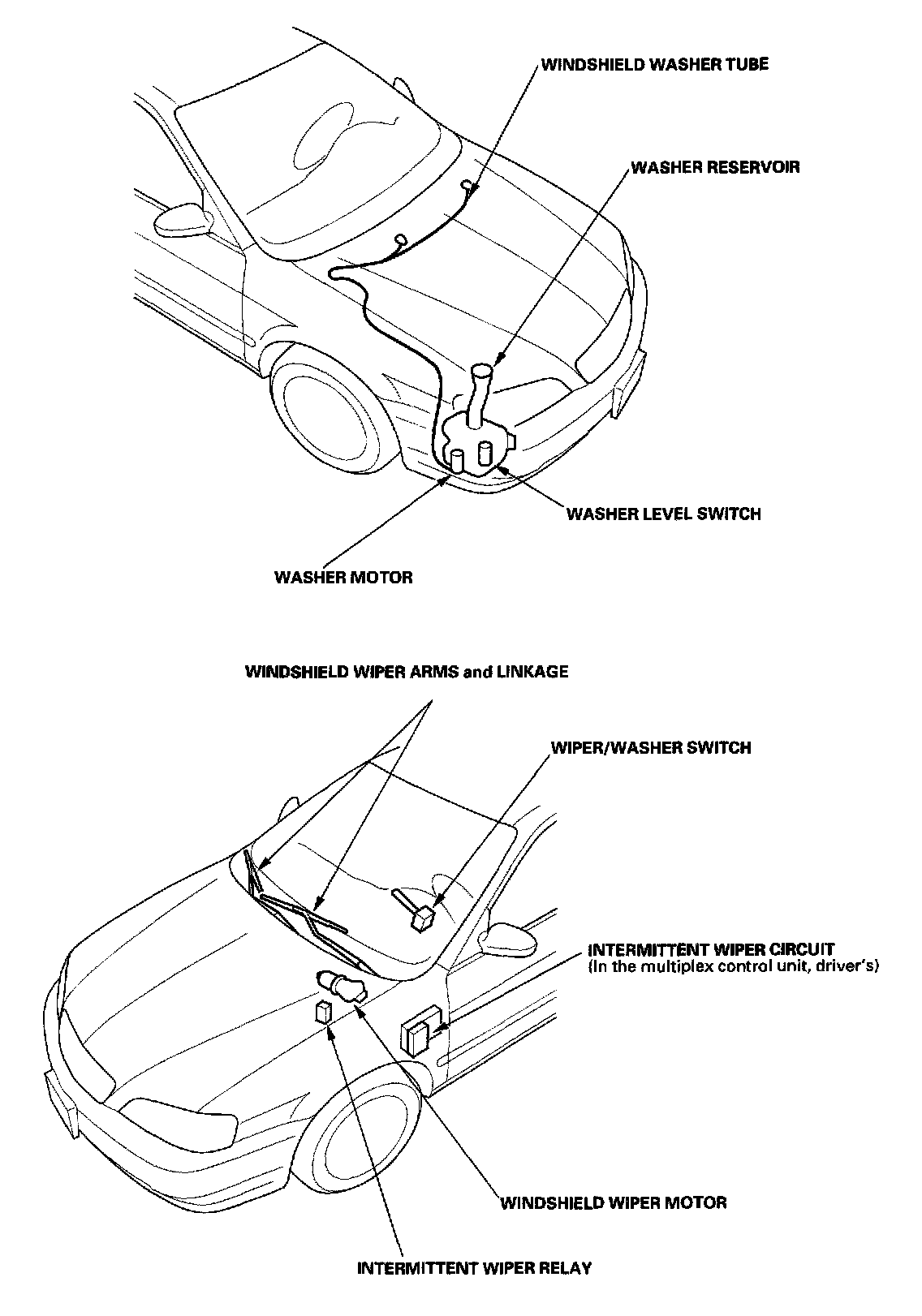 WINDSHIELD WASHER TUBE

WASHER RESERVOIR

WASHER LEVEL SWITCH

WASHER MOTOR

WINDSHIELD WIPER ARMS and LINKAGE

WIPER/WASHER SWITCH

INTERMITTENT WIPER CIRCUIT
(In the multiplex control unit, driver's)

WINDSHIELD WIPER MOTOR

INTERMITTENT WIPER RELAY