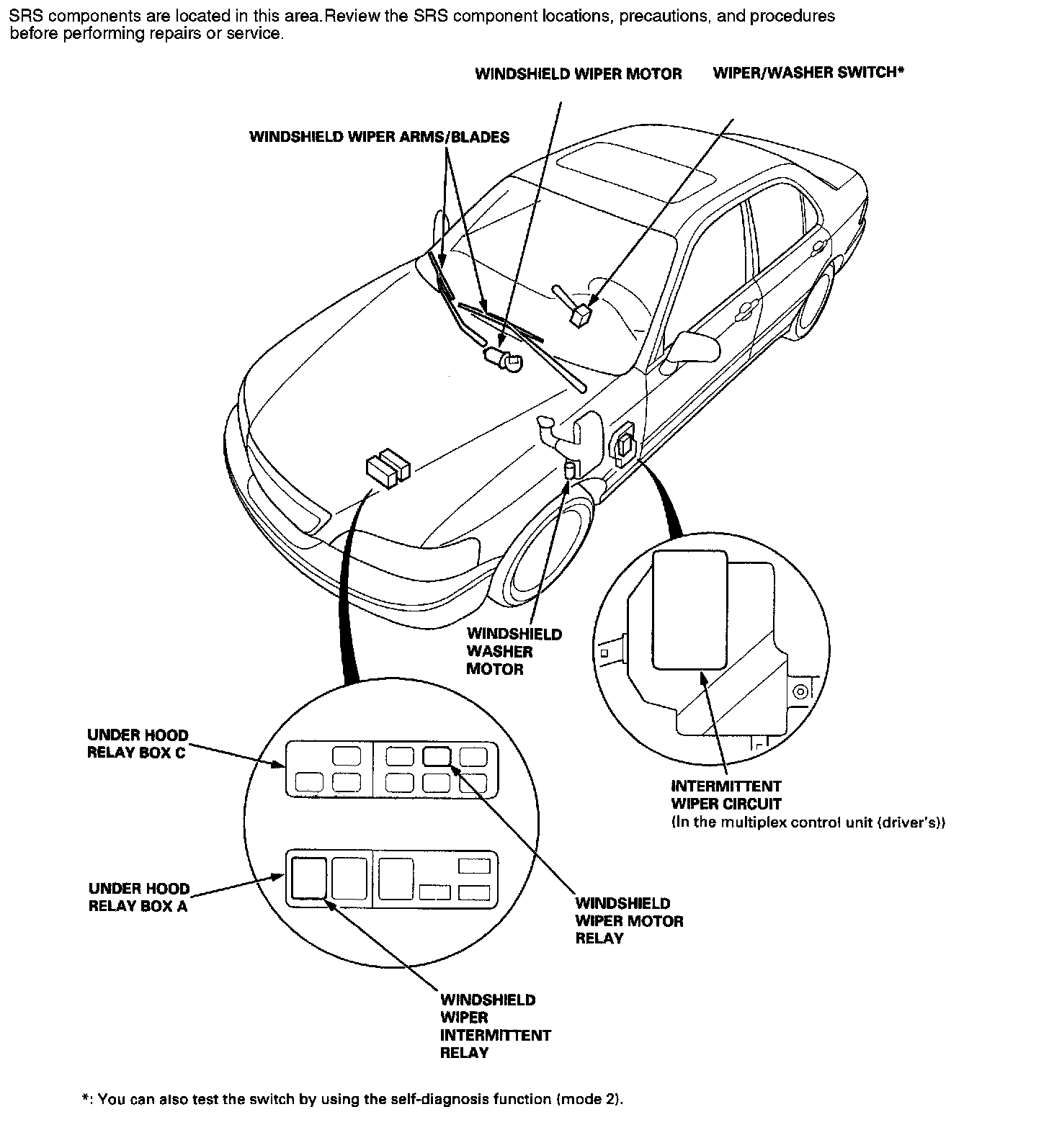 SRS components are located in this area.Review the SRS component locations, precautions, and procedures before performing repairs or service.

WINDSHIELD WIPER MOTOR

WIPER/WASHER SWITCH*

WINDSHIELD WIPER ARMS/BLADES

WINDSHIELD WASHER MOTOR

UNDER HOOD RELAY BOX C

UNDER HOOD RELAY BOX A

INTERMITTENT WIPER CIRCUIT
(In the multiplex control unit (driver's))

WINDSHIELD WIPER MOTOR RELAY

WINDSHIELD WIPER INTERMITTENT RELAY

*: You can also test the switch by using the self-diagnosis function (mode 2).