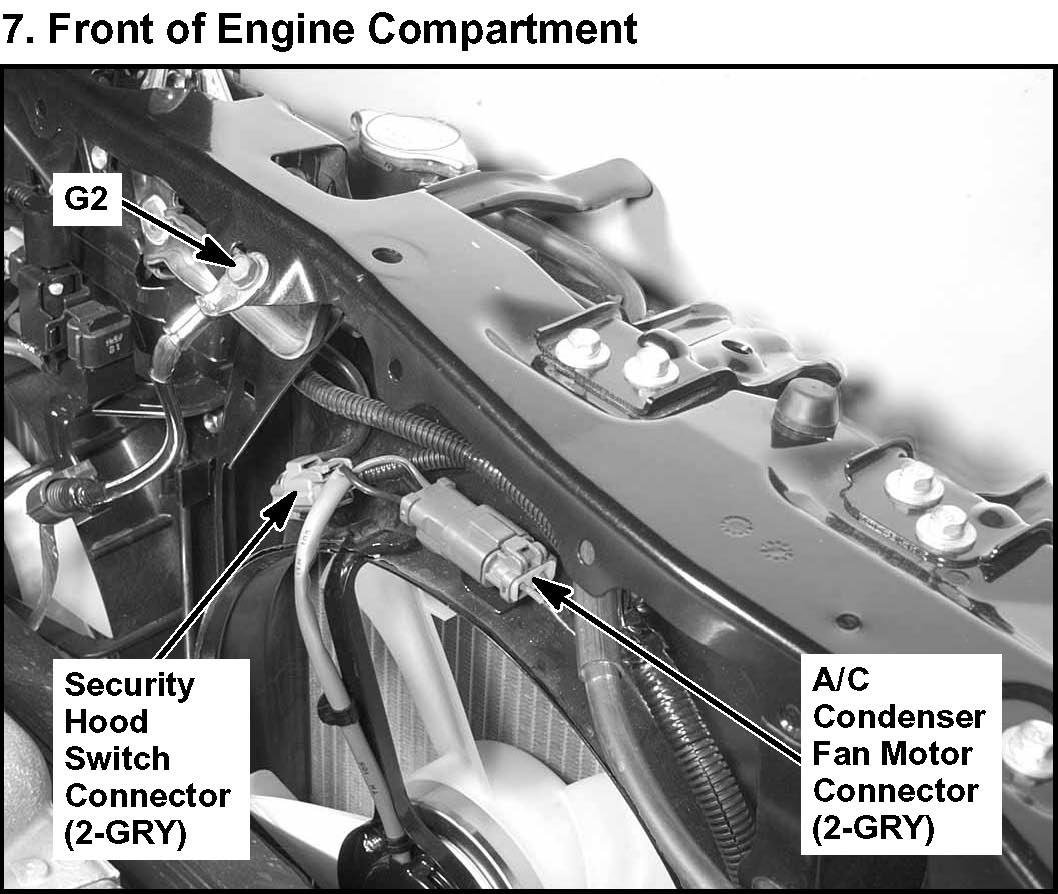 7. Front of Engine Compartment

G2

Security Hood Switch Connector (2-GRY)

A/C Condenser Fan Motor Connector (2-GRY)