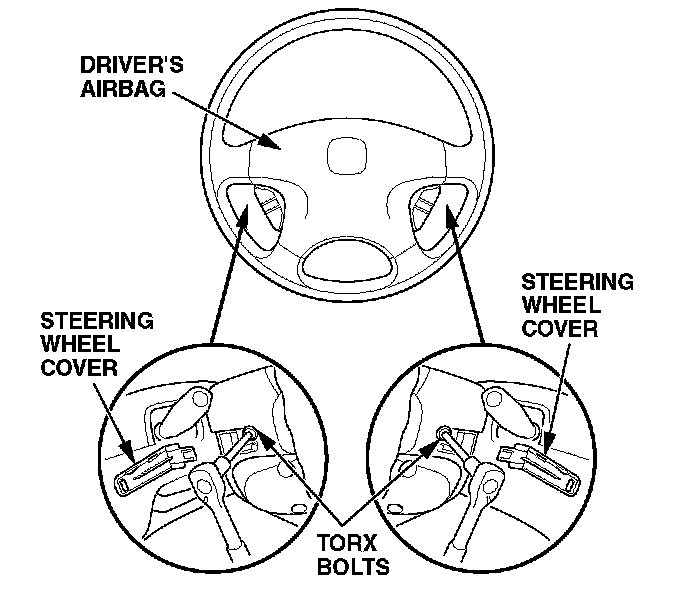 DRIVER'S AIRBAG

STEERING WHEEL COVER

STEERING WHEEL COVER

TORX BOLTS