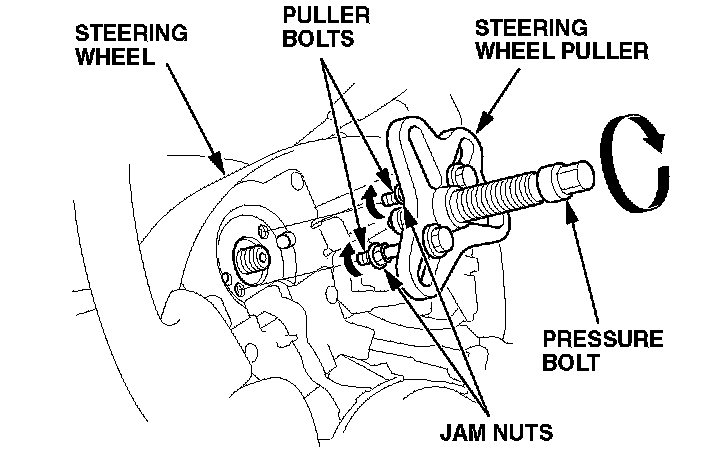 STEERING WHEEL

PULLER BOLTS

STEERING WHEEL PULLER

PRESSURE BOLT

JAM NUTS