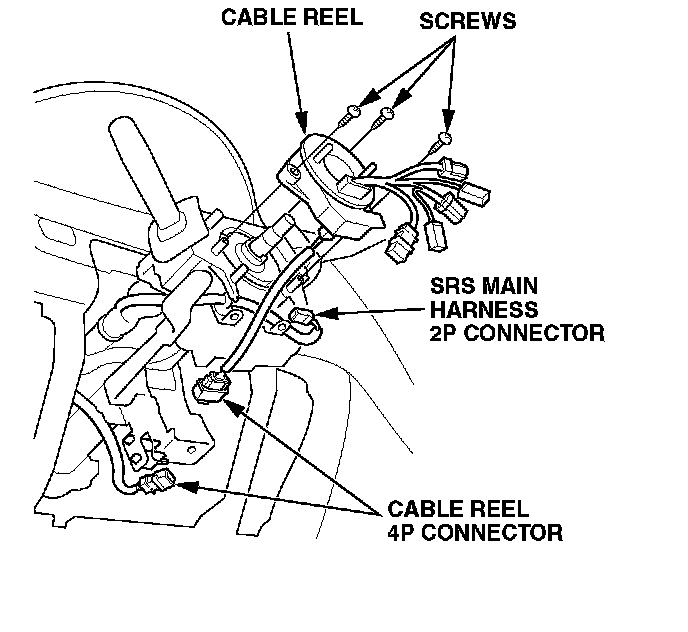 CABLE REEL

SCREWS

SRS MAIN HARNESS 2P CONNECTOR

CABLE REEL 4P CONNECTOR