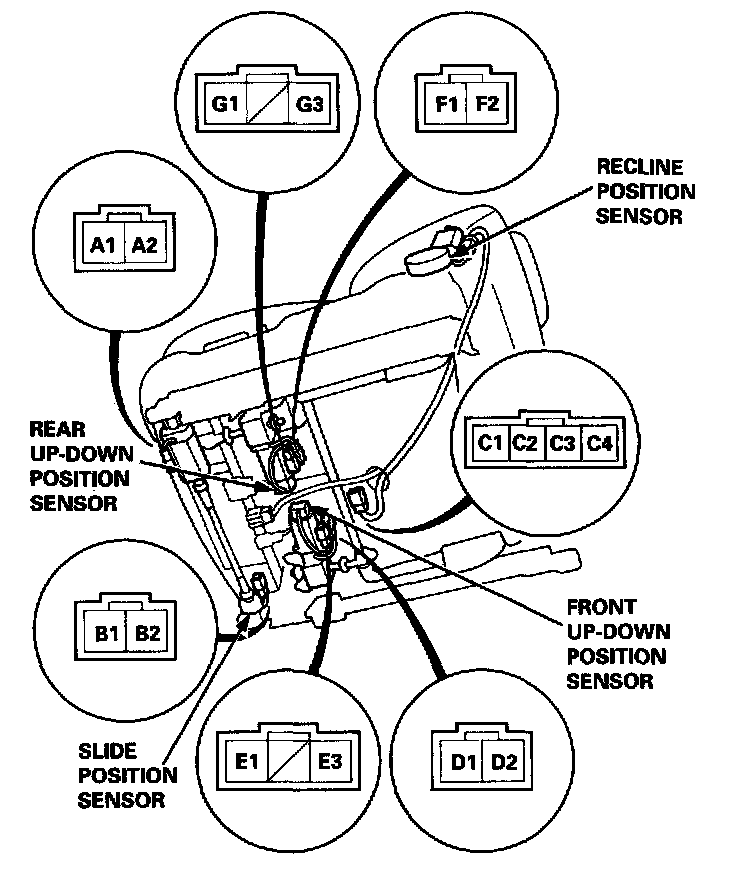 G1 G3

F1 F2

RECLINE POSITION SENSOR

A1 A2

REAR UP-DOWN POSITION SENSOR

C1 C2 C3 C4

B1 B2

FRONT UP-DOWN POSITION SENSOR

SLIDE POSITION SENSOR

E1 E3

D1 D2