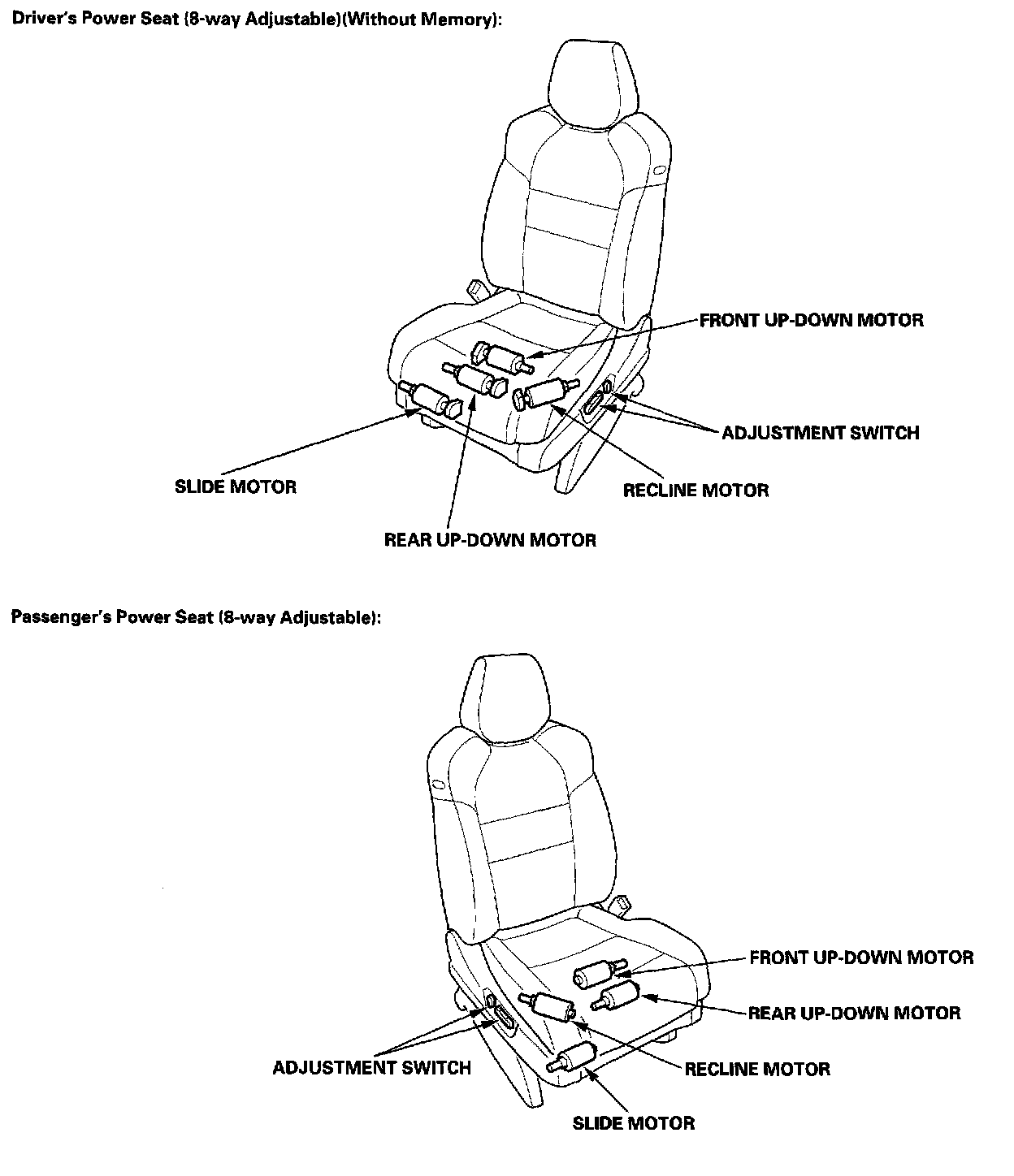 Driver's Power Seat (8-way Adjustable)(Without Memory):

FRONT UP-DOWN MOTOR

ADJUSTMENT SWITCH

SLIDE MOTOR

RECLINE MOTOR

REAR UP-DOWN MOTOR

Passenger's Power Seat (8-way Adjustable):

FRONT UP-DOWN MOTOR

REAR UP-DOWN MOTOR

ADJUSTMENT SWITCH

RECLINE MOTOR

SLIDE MOTOR