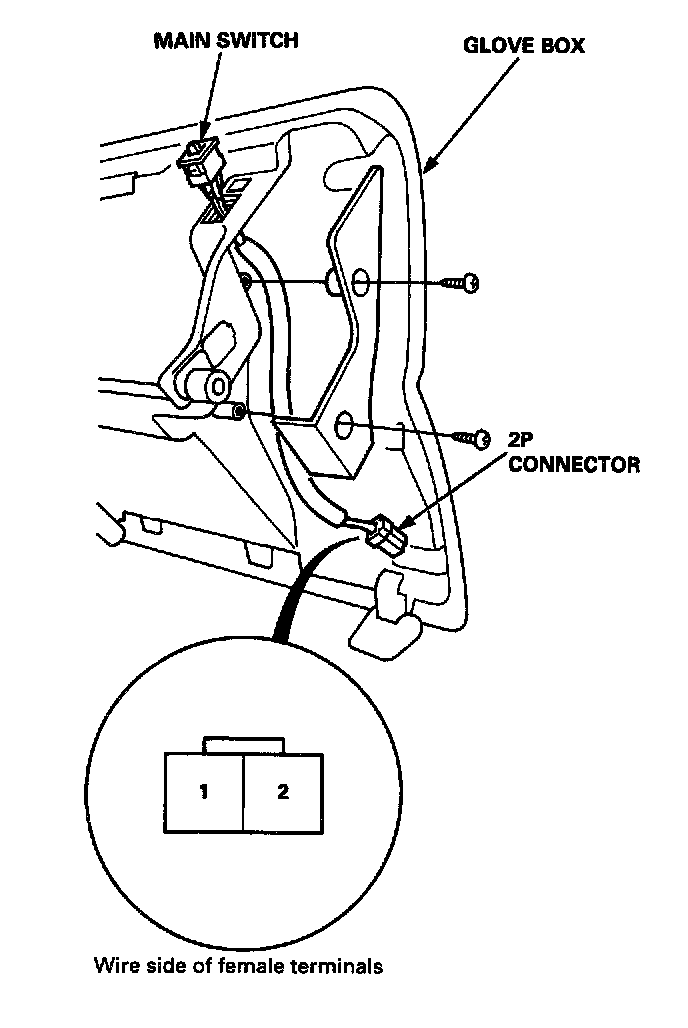 MAIN SWITCH

GLOVE BOX

2P CONNECTOR

1

2

Wire side of female terminals