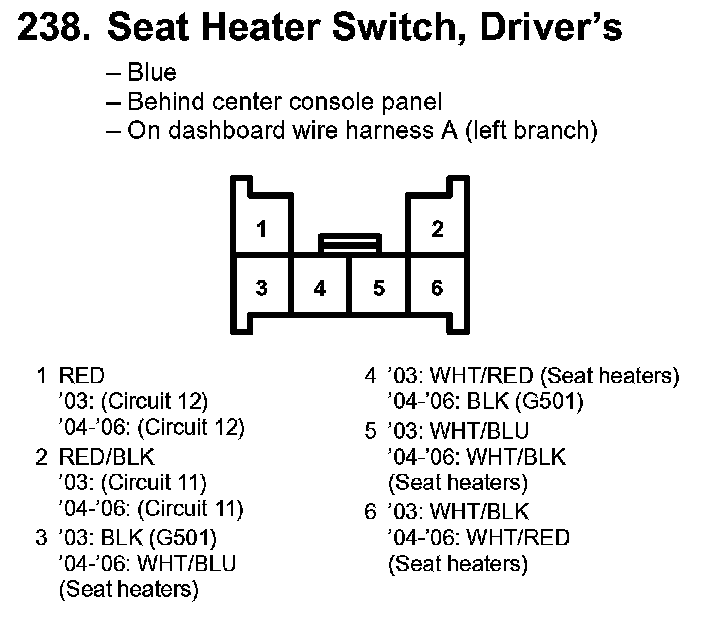 238. Seat Heater Switch, Driver's

– Blue
– Behind center console panel
– On dashboard wire harness A (left branch)

1
2
3
4
5
6

1 RED
'03: (Circuit 12)
'04-'06: (Circuit 12)

2 RED/BLK
'03: (Circuit 11)
'04-'06: (Circuit 11)

3 '03: BLK (G501)
'04-'06: WHT/BLU
(Seat heaters)

4 '03: WHT/RED (Seat heaters)
'04-'06: BLK (G501)

5 '03: WHT/BLU
'04-'06: WHT/BLK
(Seat heaters)

6 '03: WHT/BLK
'04-'06: WHT/RED
(Seat heaters)