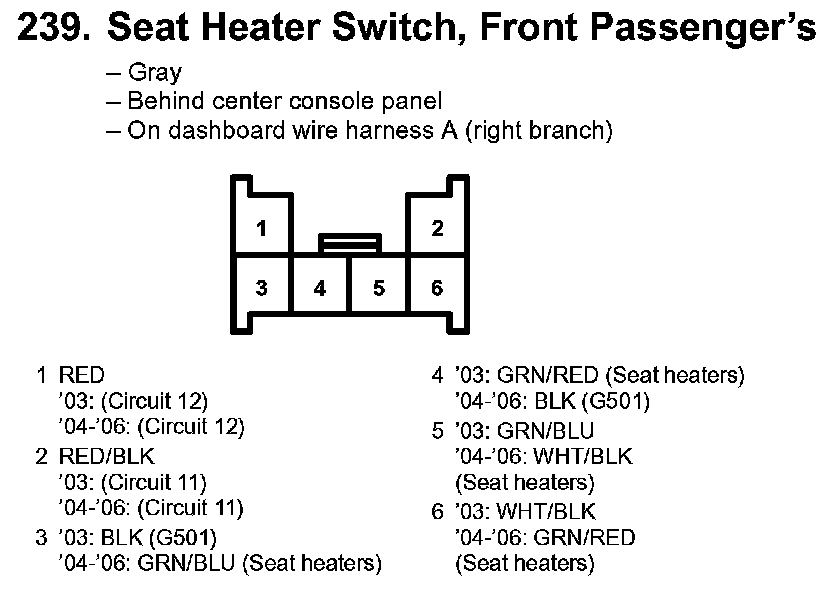 239. Seat Heater Switch, Front Passenger's

– Gray
– Behind center console panel
– On dashboard wire harness A (right branch)

1
2
3
4
5
6

1 RED
'03: (Circuit 12)
'04-'06: (Circuit 12)

2 RED/BLK
'03: (Circuit 11)
'04-'06: (Circuit 11)

3 '03: BLK (G501)
'04-'06: GRN/BLU (Seat heaters)

4 '03: GRN/RED (Seat heaters)
'04-'06: BLK (G501)

5 '03: GRN/BLU
'04-'06: WHT/BLK (Seat heaters)

6 '03: WHT/BLK
'04-'06: GRN/RED (Seat heaters)