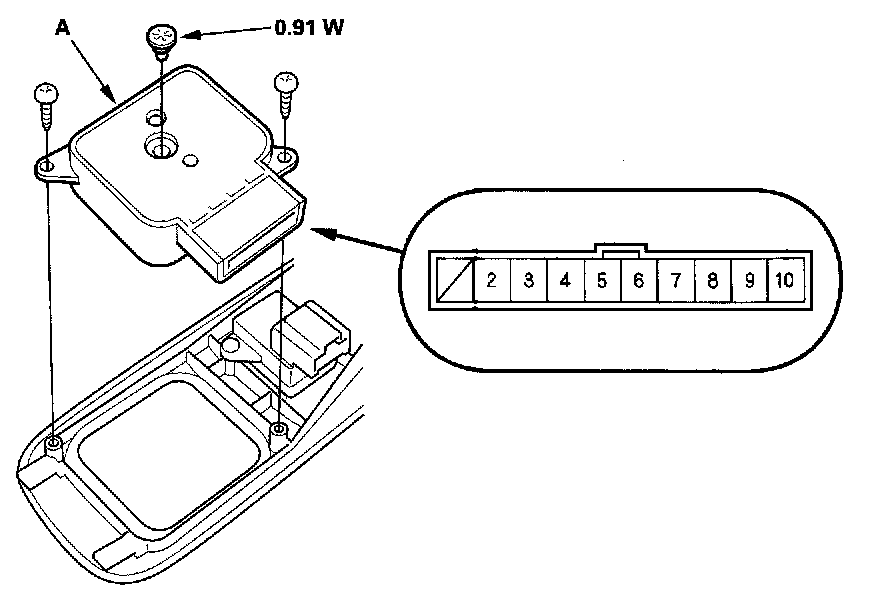 A

0.91 W

2 3 4 5 6 7 8 9 10