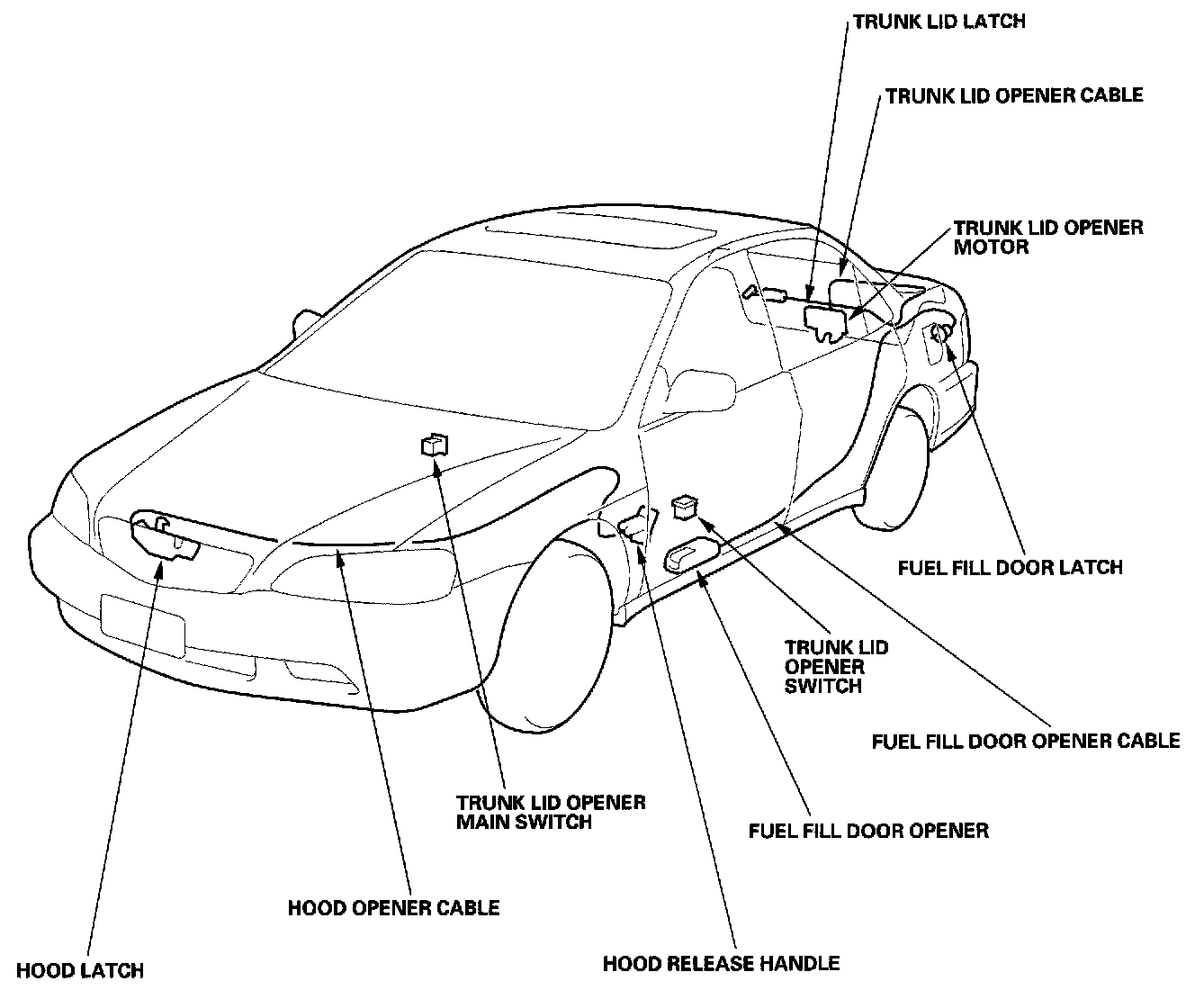 TRUNK LID LATCH

TRUNK LID OPENER CABLE

TRUNK LID OPENER MOTOR

FUEL FILL DOOR LATCH

TRUNK LID OPENER SWITCH

FUEL FILL DOOR OPENER CABLE

TRUNK LID OPENER MAIN SWITCH

FUEL FILL DOOR OPENER

HOOD OPENER CABLE

HOOD LATCH

HOOD RELEASE HANDLE