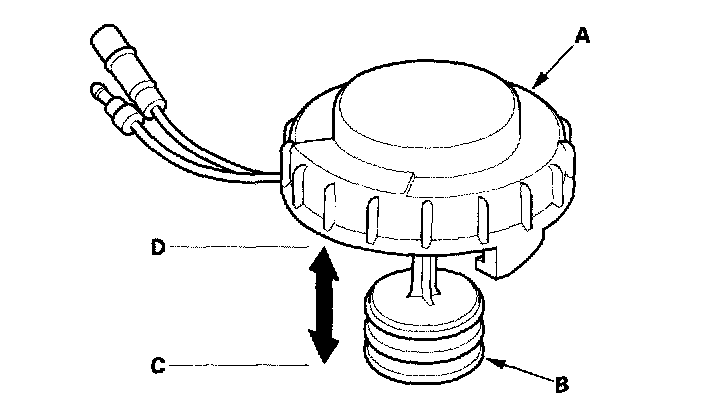 A
D
C
B