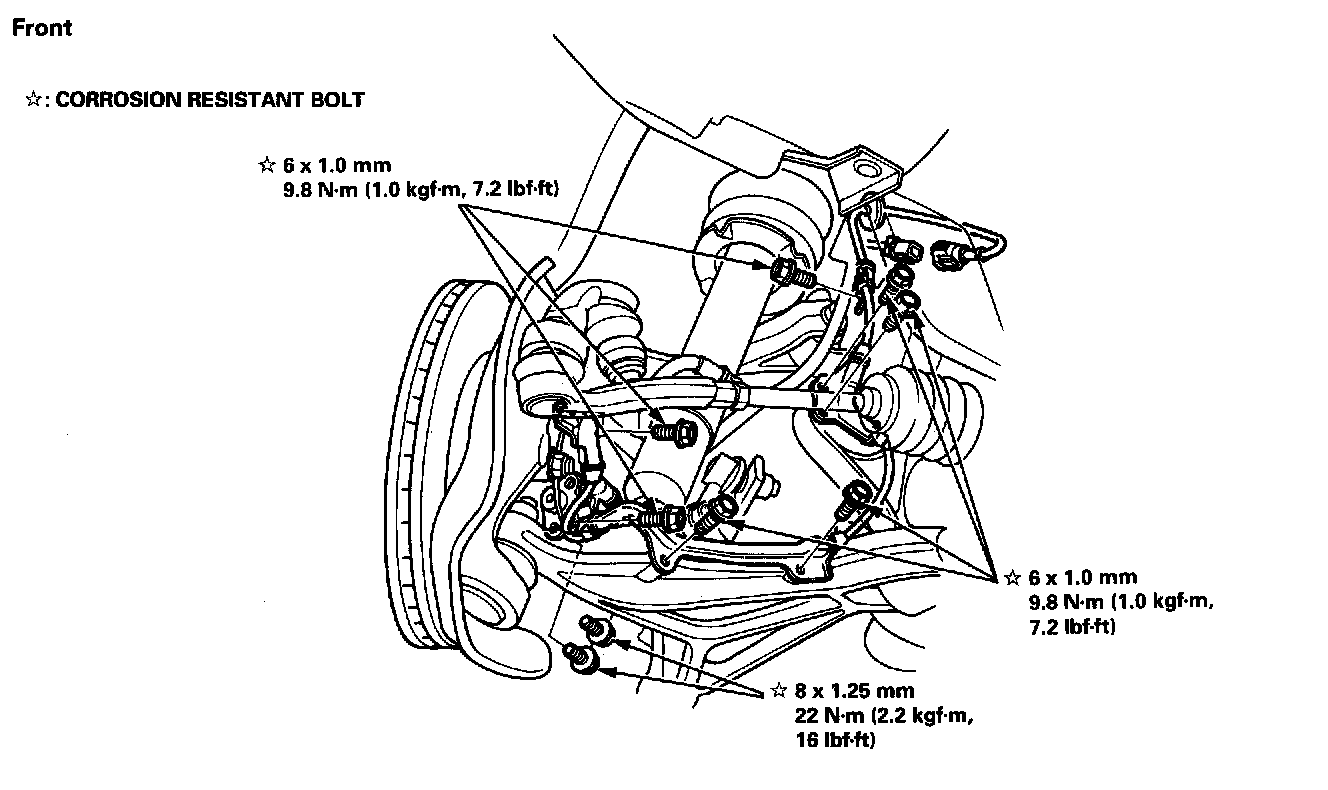 Front

☆: CORROSION RESISTANT BOLT

☆ 6 x 1.0 mm
9.8 N·m (1.0 kgf·m, 7.2 lbf·ft)

☆ 6 x 1.0 mm
9.8 N·m (1.0 kgf·m, 7.2 lbf·ft)

☆ 8 x 1.25 mm
22 N·m (2.2 kgf·m, 16 lbf·ft)