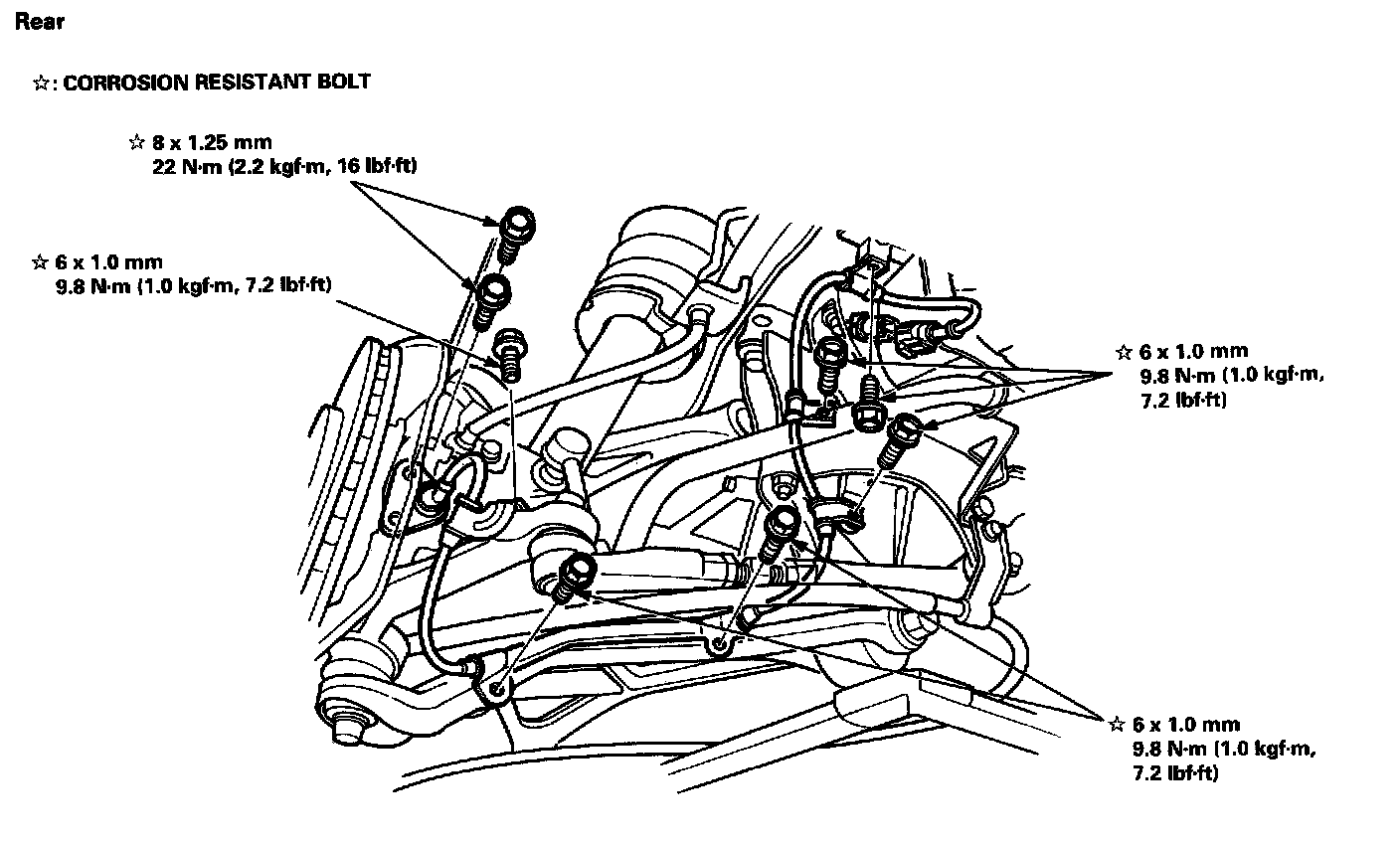 Rear

☆: CORROSION RESISTANT BOLT

☆ 8 x 1.25 mm
22 N·m (2.2 kgf·m, 16 lbf·ft)

☆ 6 x 1.0 mm
9.8 N·m (1.0 kgf·m, 7.2 lbf·ft)

☆ 6 x 1.0 mm
9.8 N·m (1.0 kgf·m, 7.2 lbf·ft)

☆ 6 x 1.0 mm
9.8 N·m (1.0 kgf·m, 7.2 lbf·ft)